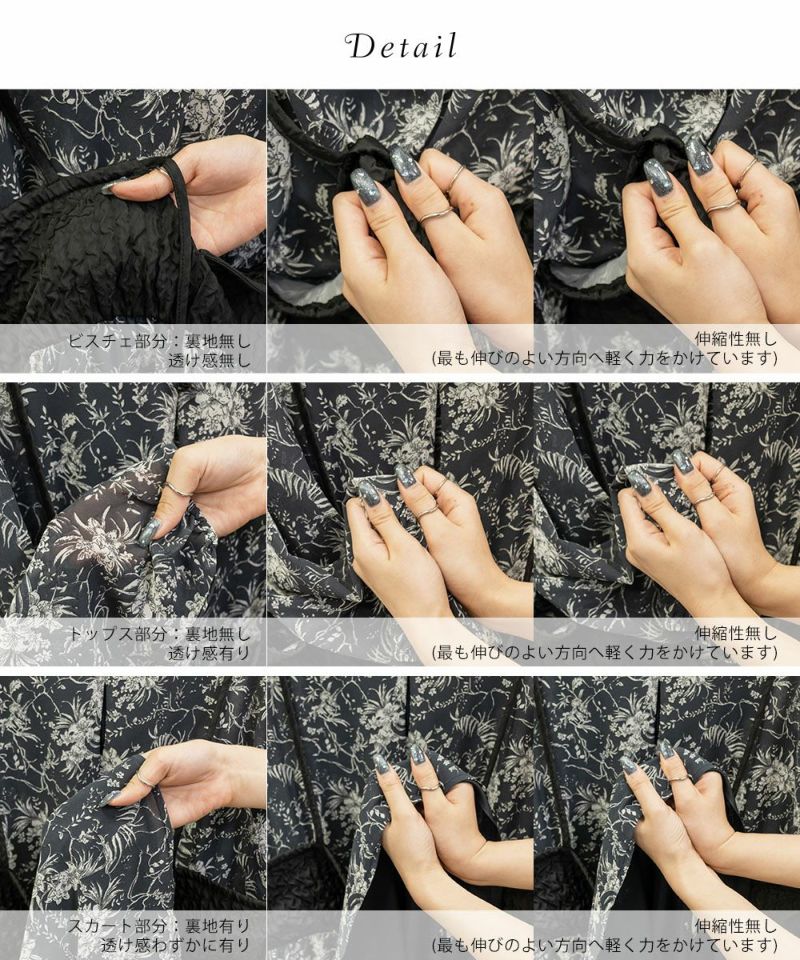 Detail

ビスチェ部分：裏地無し
透け感無し

伸縮性無し
(最も伸びのよい方向へ軽く力をかけています)

トップス部分：裏地無し
透け感有り

伸縮性無し
(最も伸びのよい方向へ軽く力をかけています)

スカート部分：裏地有り
透け感わずかに有り

伸縮性無し
(最も伸びのよい方向へ軽く力をかけています)