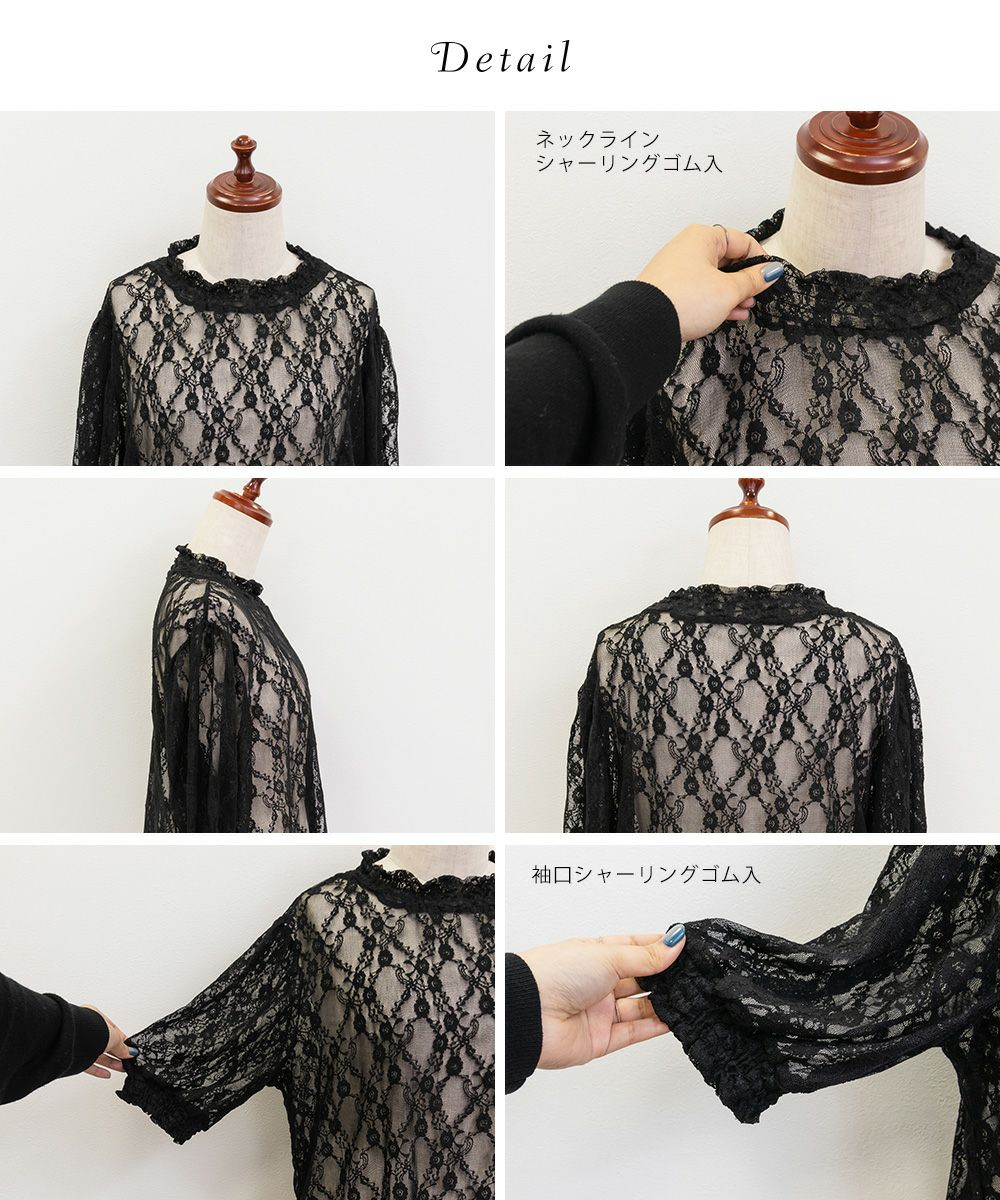 Detail

ネックライン
シャーリングゴム入

袖口シャーリングゴム入