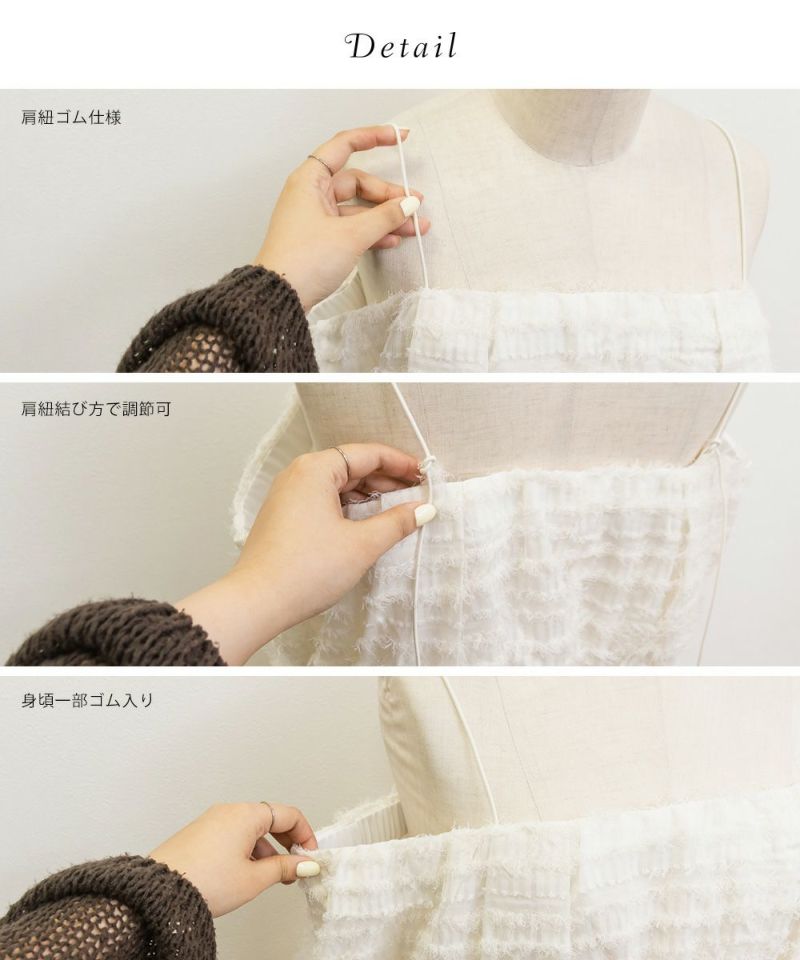 Detail

肩紐ゴム仕様

肩紐結び方で調節可

身頃一部ゴム入り