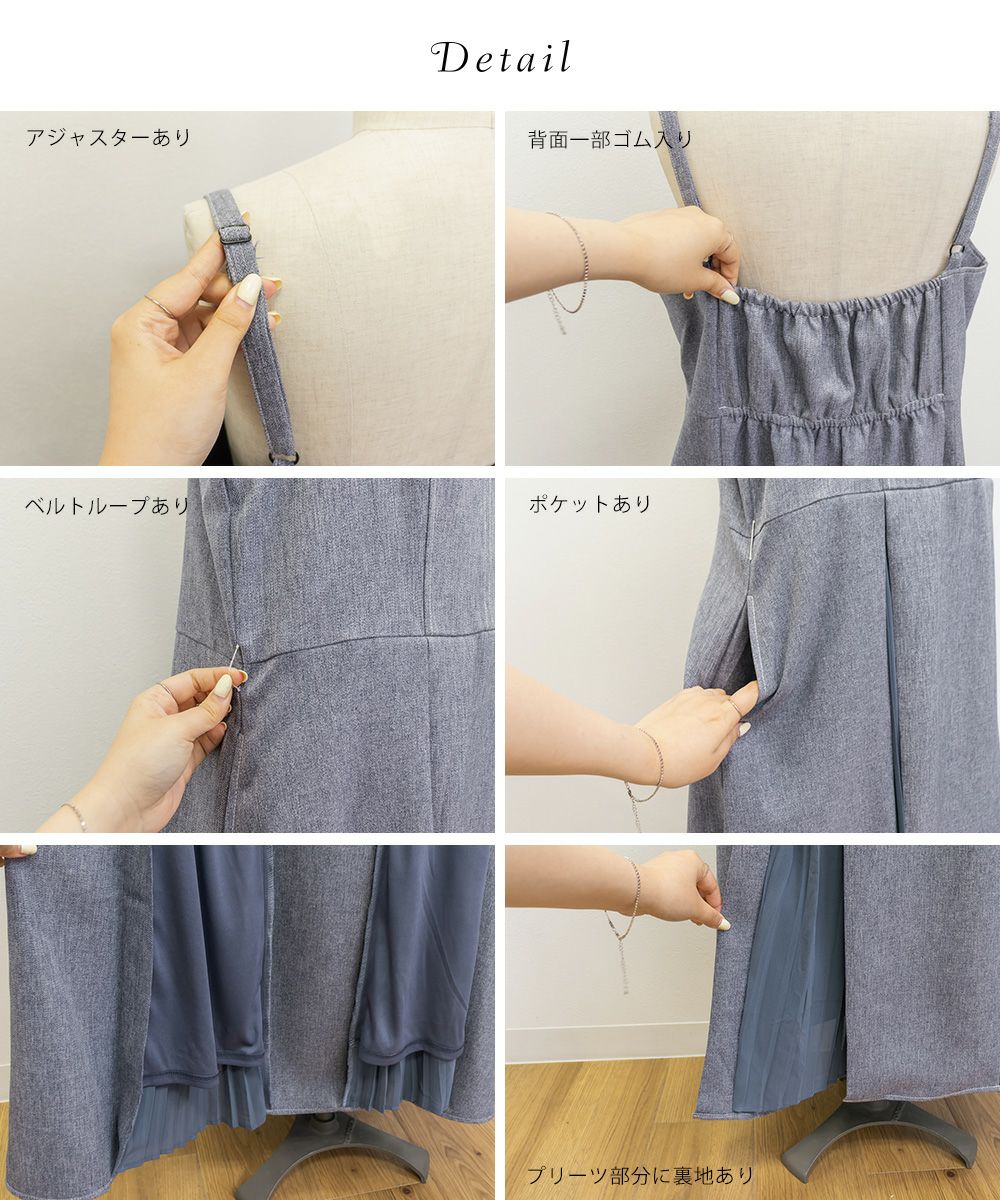 Detail

アジャスターあり

背面一部ゴム入り

ベルトループあり

ポケットあり

プリーツ部分に裏地あり