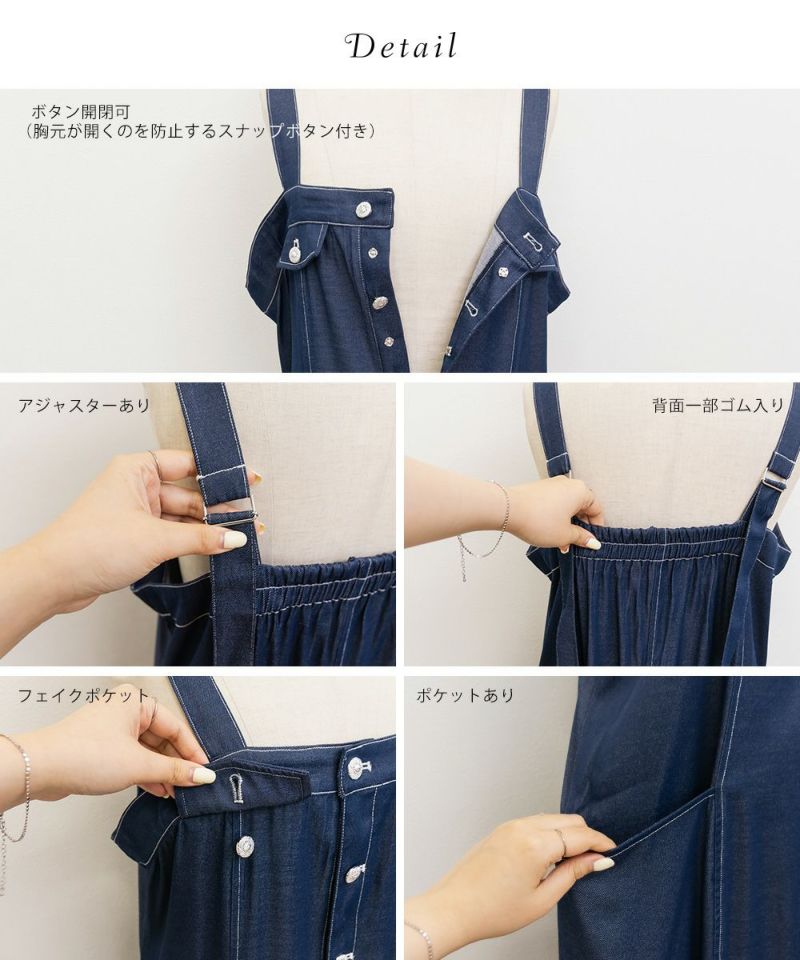 Detail

ボタン開閉可
（胸元が開くのを防止するスナップボタン付き）

アジャスターあり

背面一部ゴム入り

フェイクポケット

ポケットあり