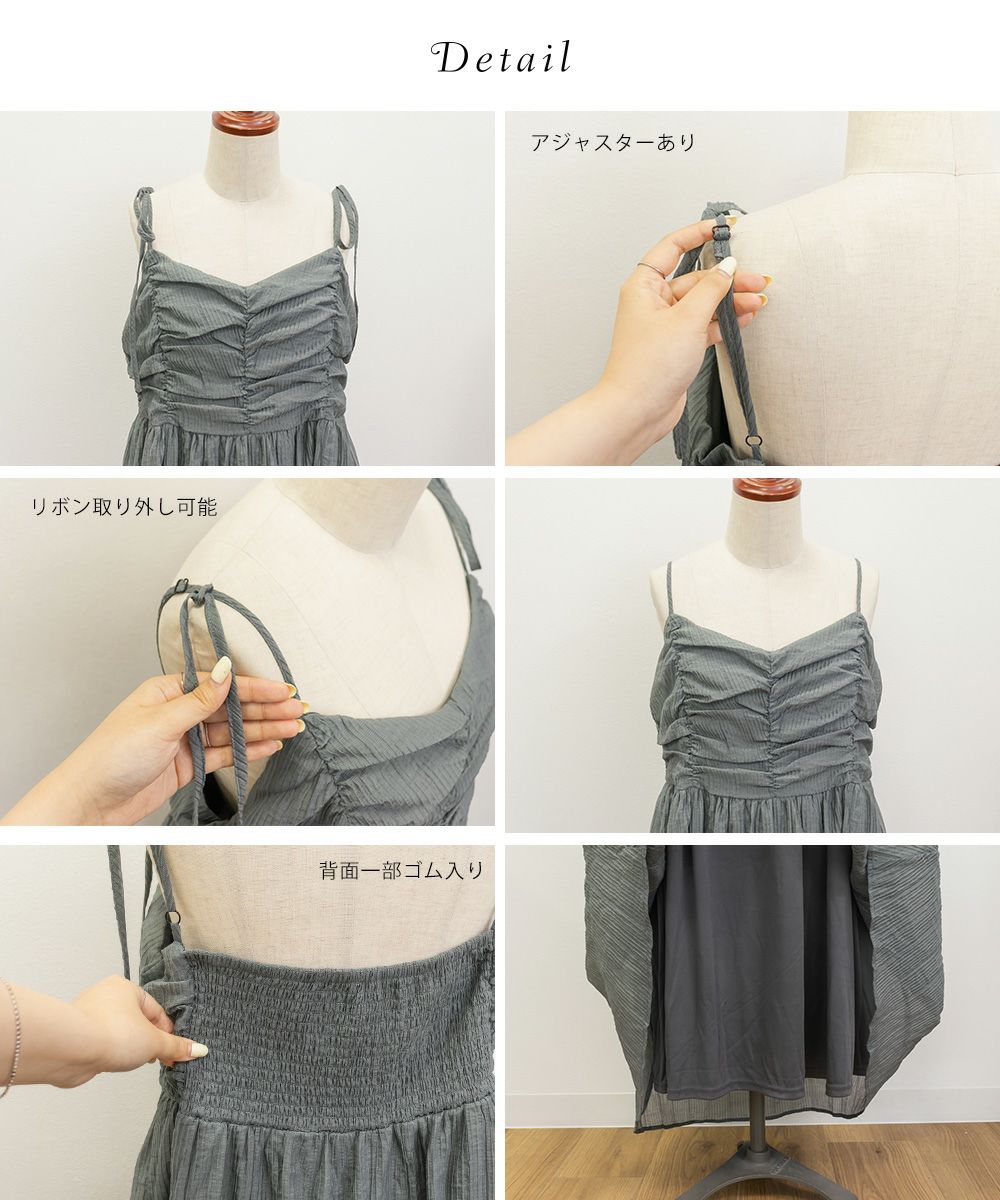 Detail

アジャスターあり

リボン取り外し可能

背面一部ゴム入り