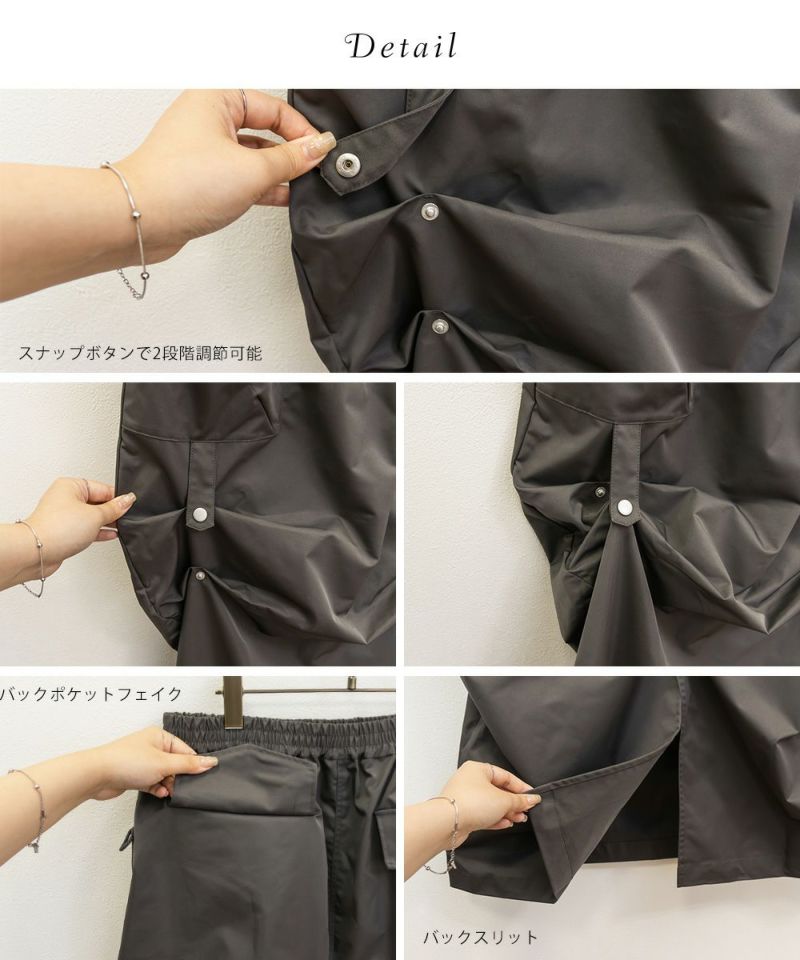 Detail

スナップボタンで2段階調節可能

バックポケットフェイク

バックスリット