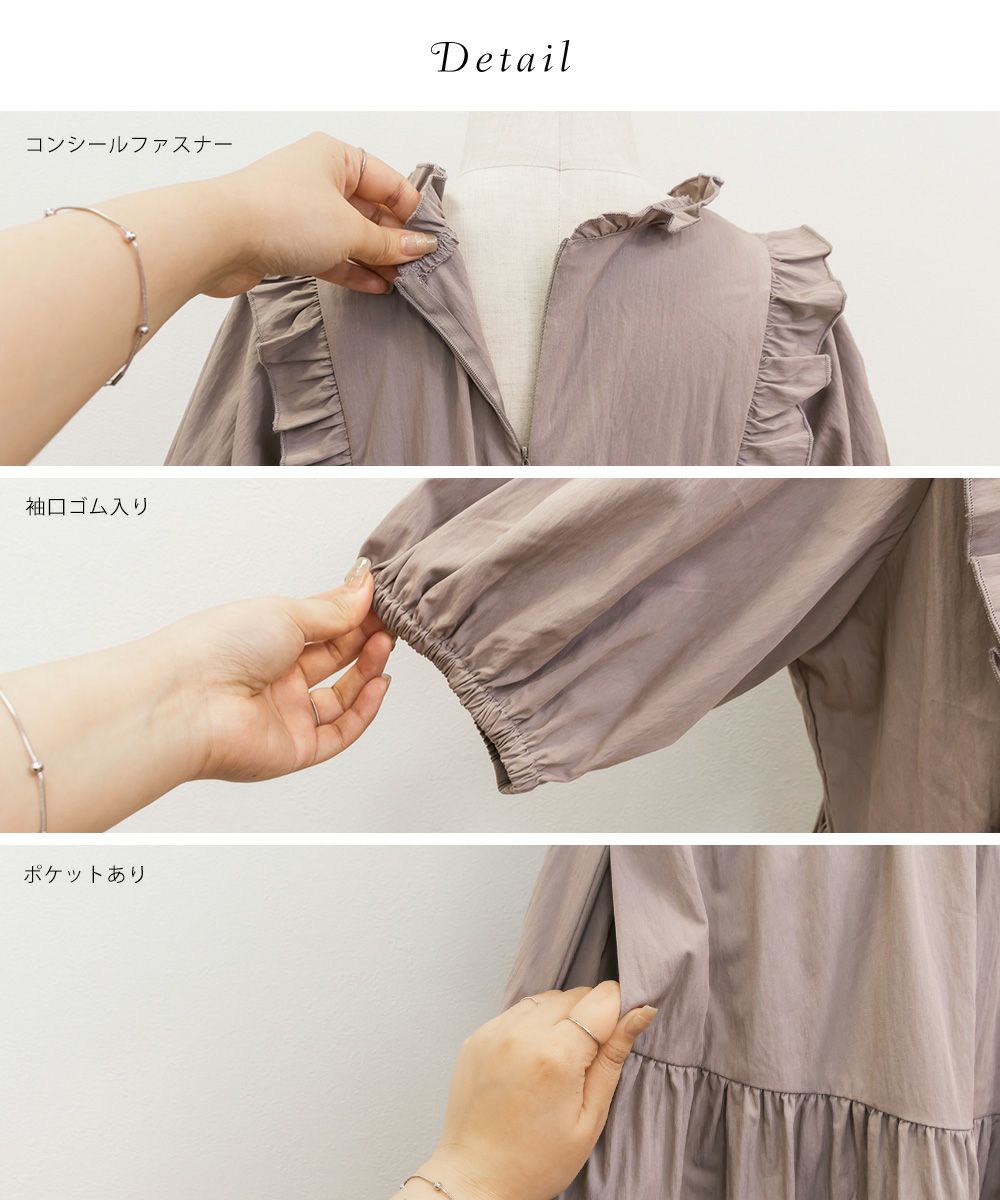 Detail

コンシールファスナー

袖口ゴム入り

ポケットあり