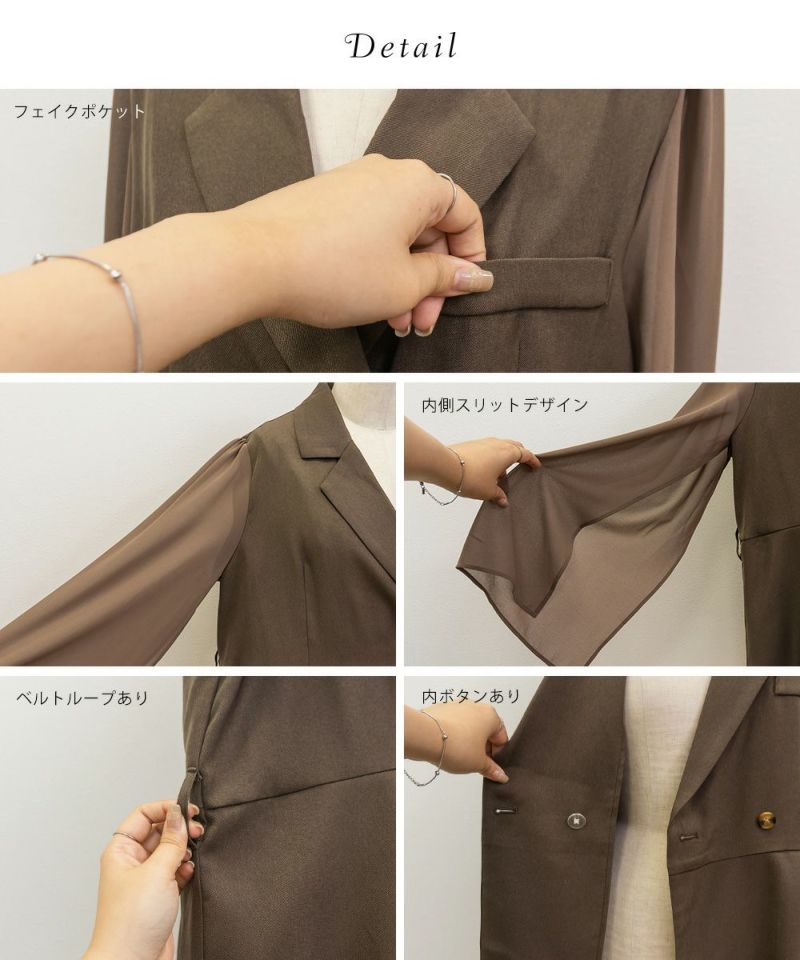 Detail

フェイクポケット

内側スリットデザイン

ベルトループあり

内ボタンあり