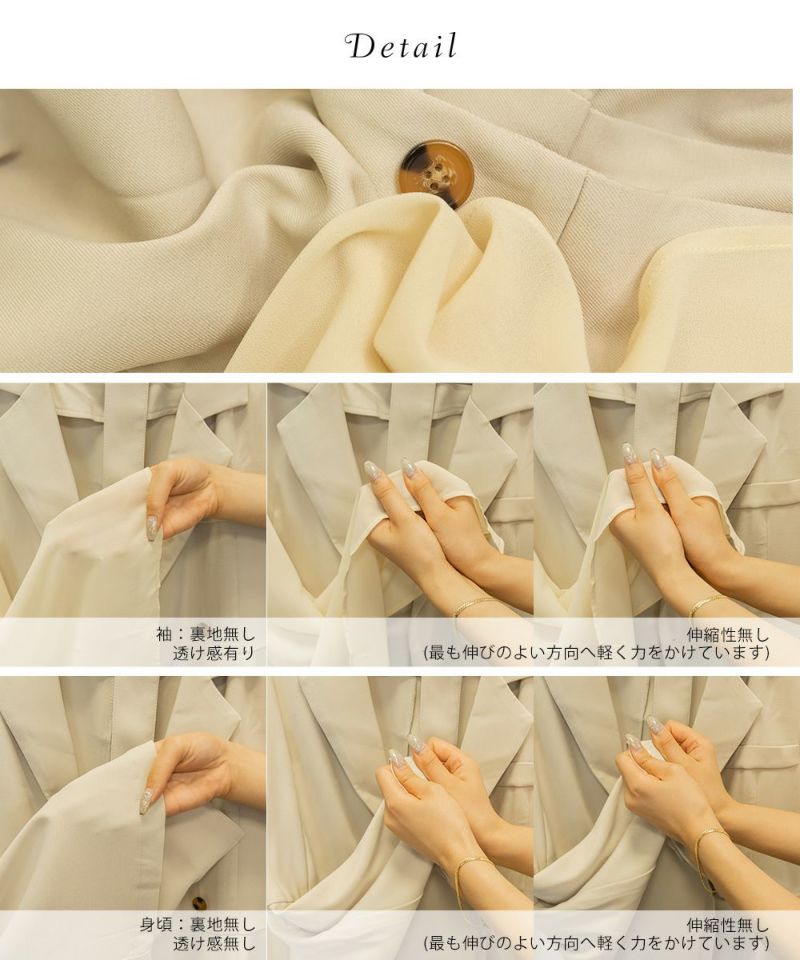 Detail

袖：裏地無し
透け感有り

伸縮性無し
(最も伸びのよい方向へ軽く力をかけています)

身頃：裏地無し
透け感無し

伸縮性無し
(最も伸びのよい方向へ軽く力をかけています)