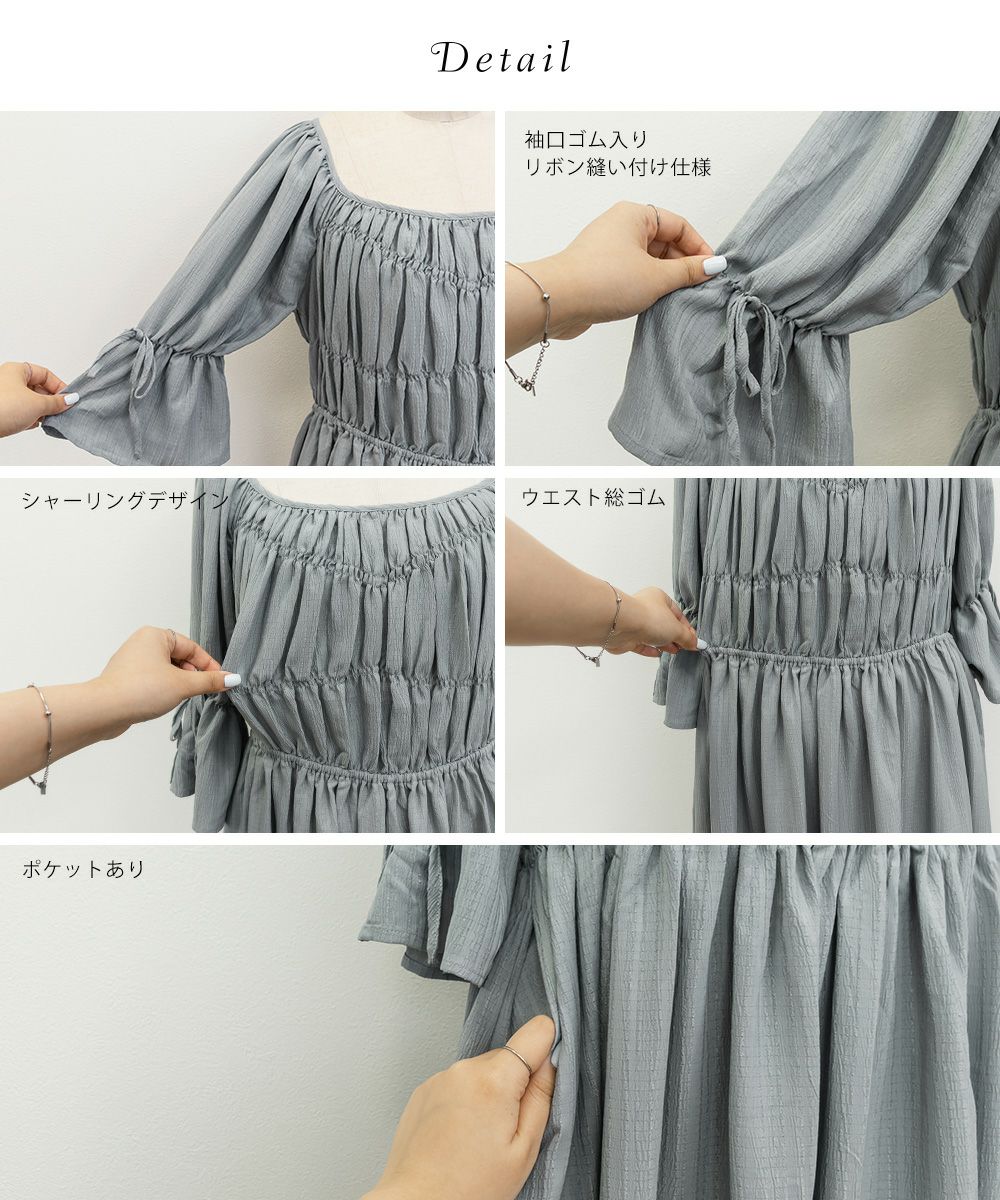 Detail

袖口ゴム入り
リボン縫い付け仕様

シャーリングデザイン

ウエスト総ゴム

ポケットあり