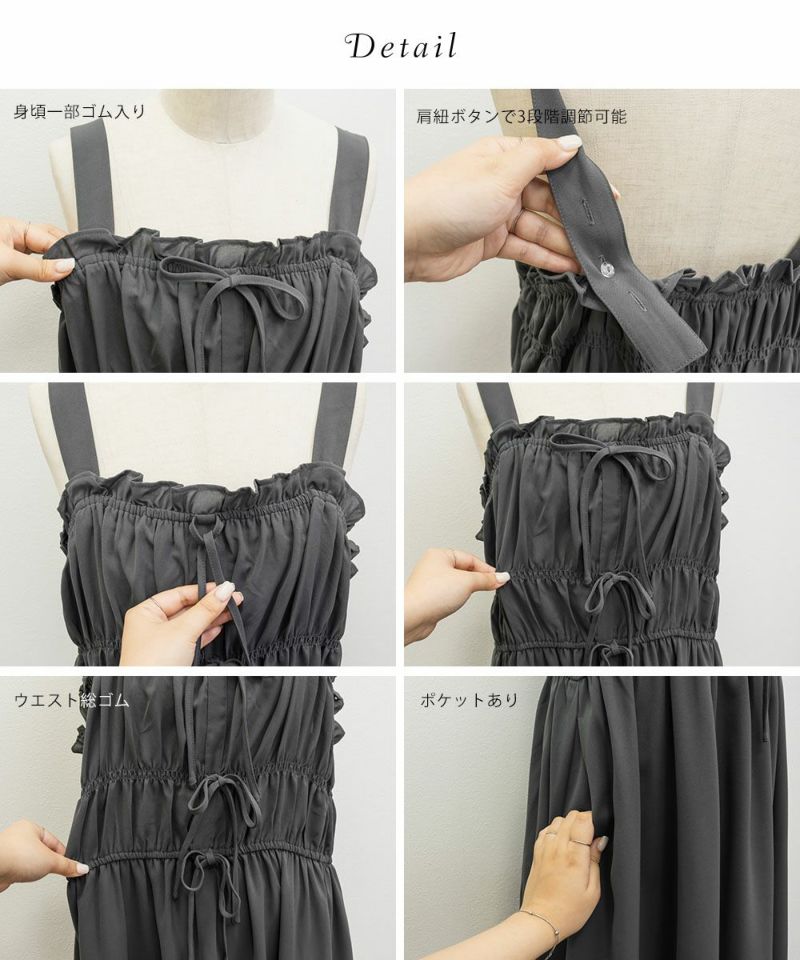 Detail

身頃一部ゴム入り

肩紐ボタンで3段階調節可能

ウエスト総ゴム

ポケットあり