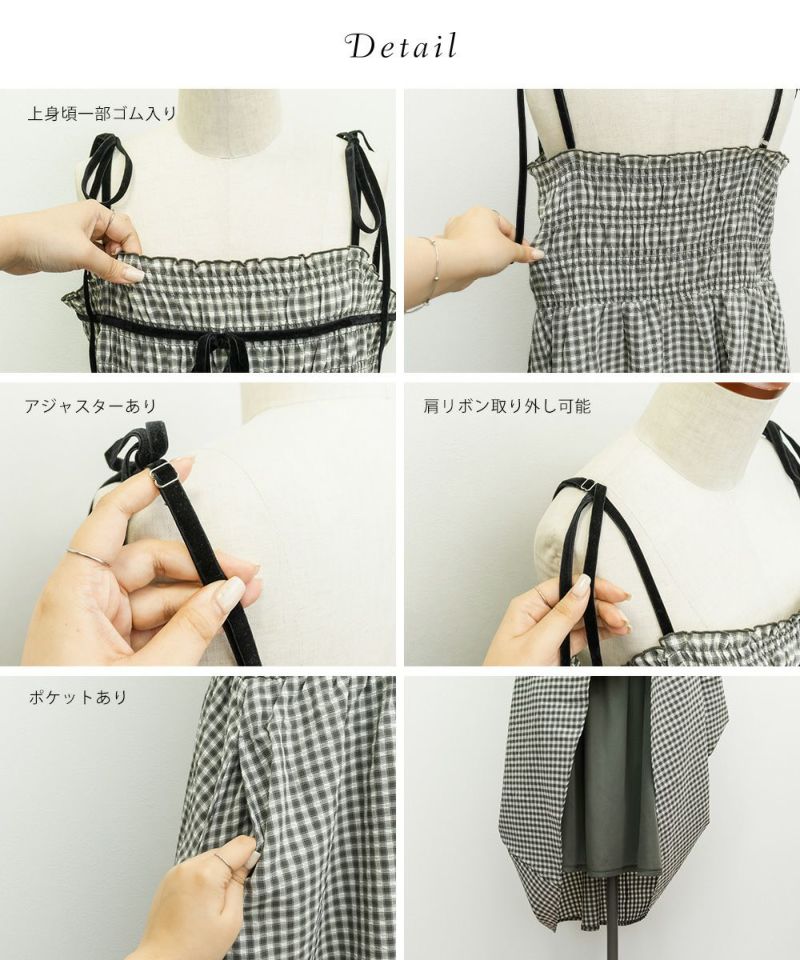 Detail

上身頃一部ゴム入り

アジャスターあり

肩リボン取り外し可能

ポケットあり