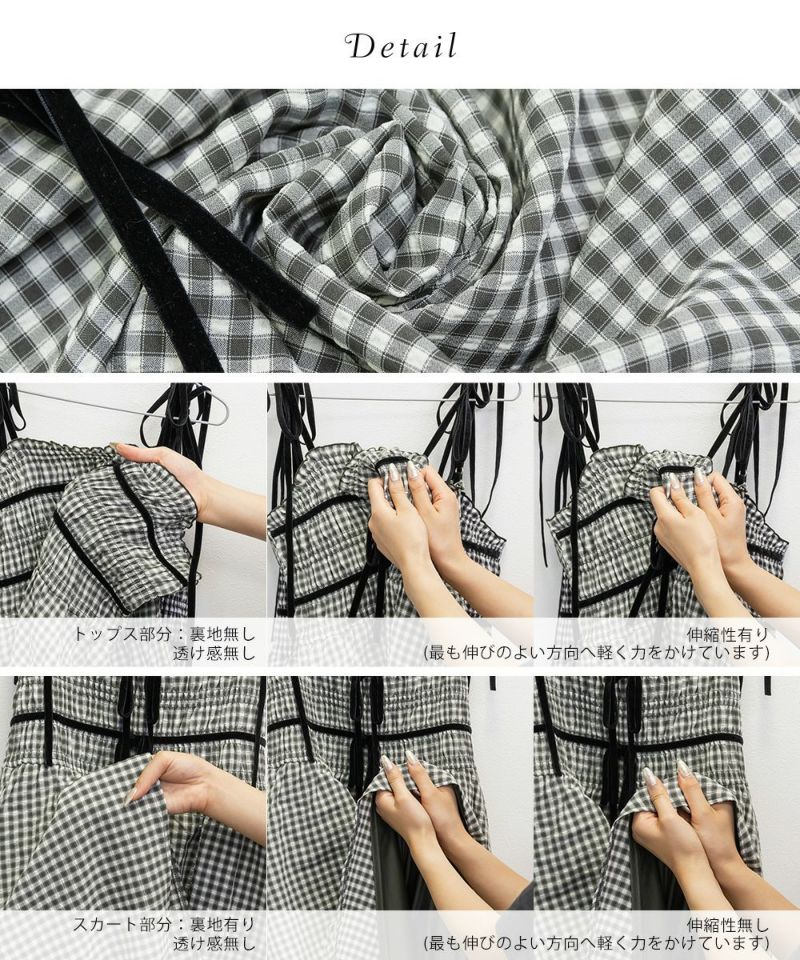 Detail

トップス部分：裏地無し
透け感無し

伸縮性有り
(最も伸びのよい方向へ軽く力をかけています)

スカート部分：裏地有り
透け感無し

伸縮性無し
(最も伸びのよい方向へ軽く力をかけています)