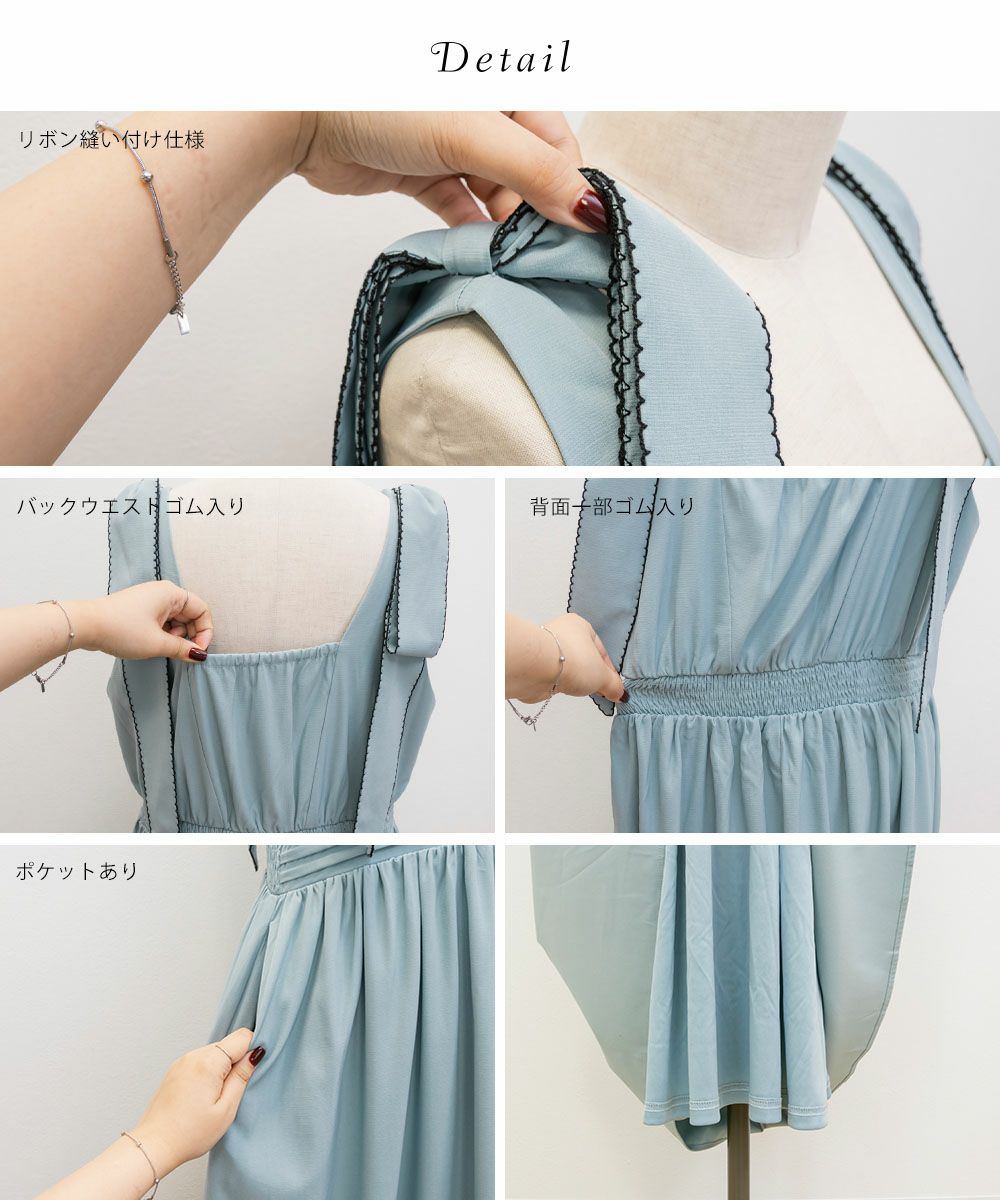 Detail

リボン縫い付け仕様

バックウエストゴム入り

背面一部ゴム入り

ポケットあり