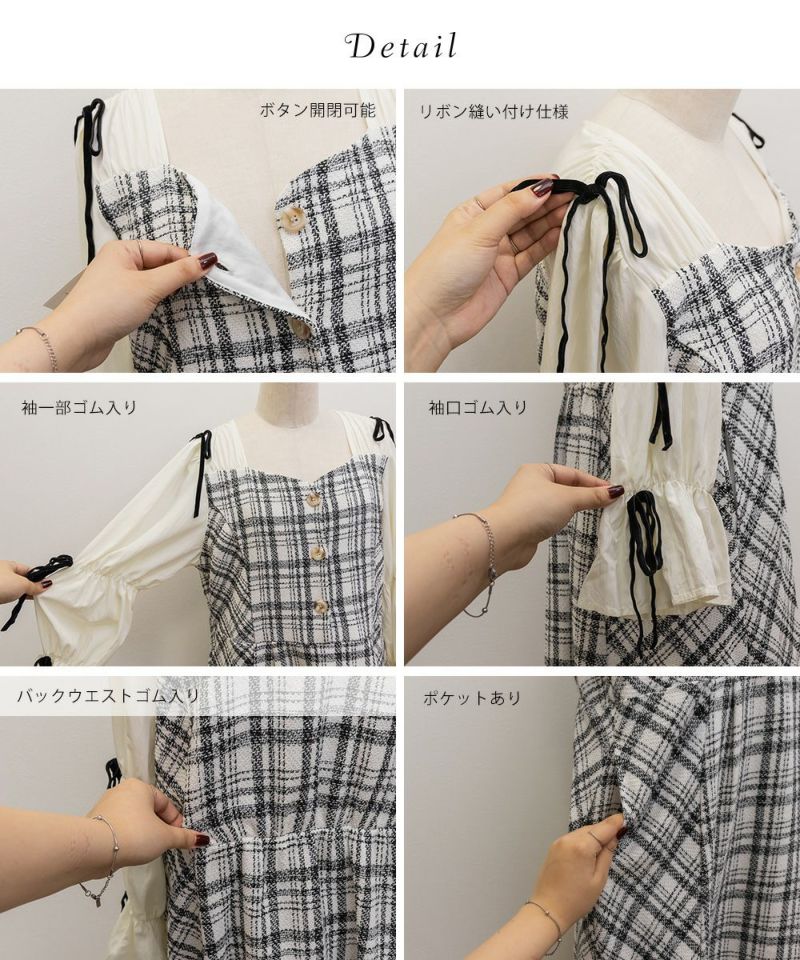 Detail

ボタン開閉可能

リボン縫い付け仕様

袖一部ゴム入り

袖口ゴム入り

バックウエストゴム入り

ポケットあり