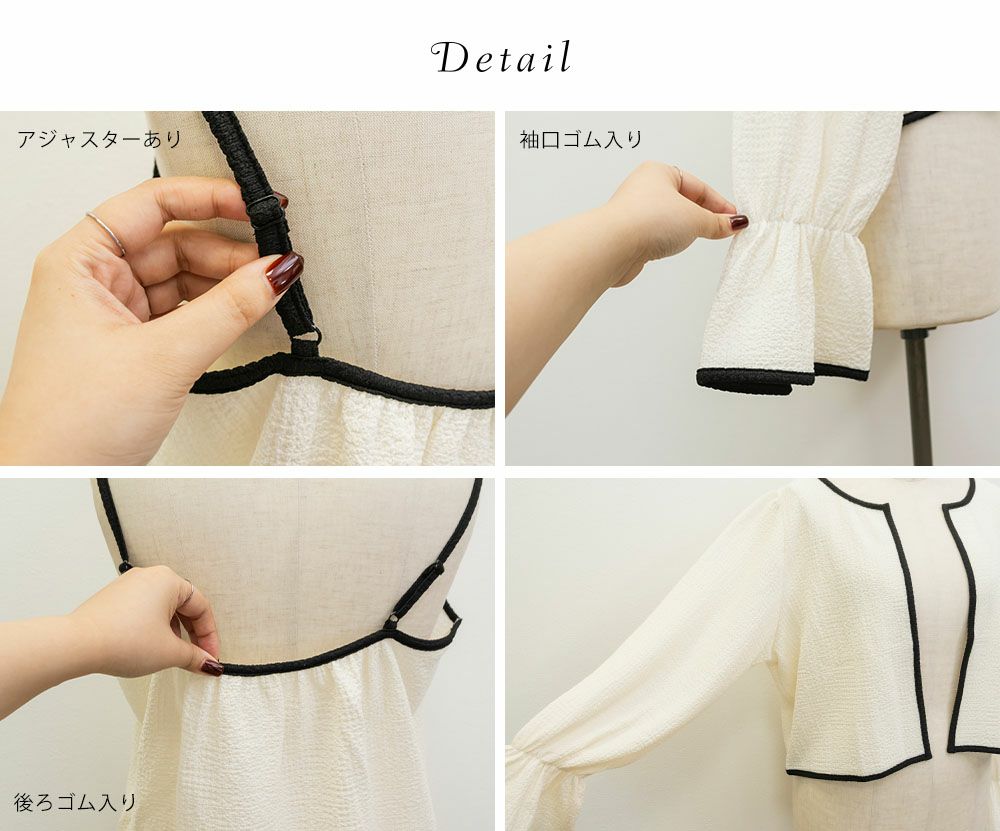 Detail

アジャスターあり

袖口ゴム入り

後ろゴム入り