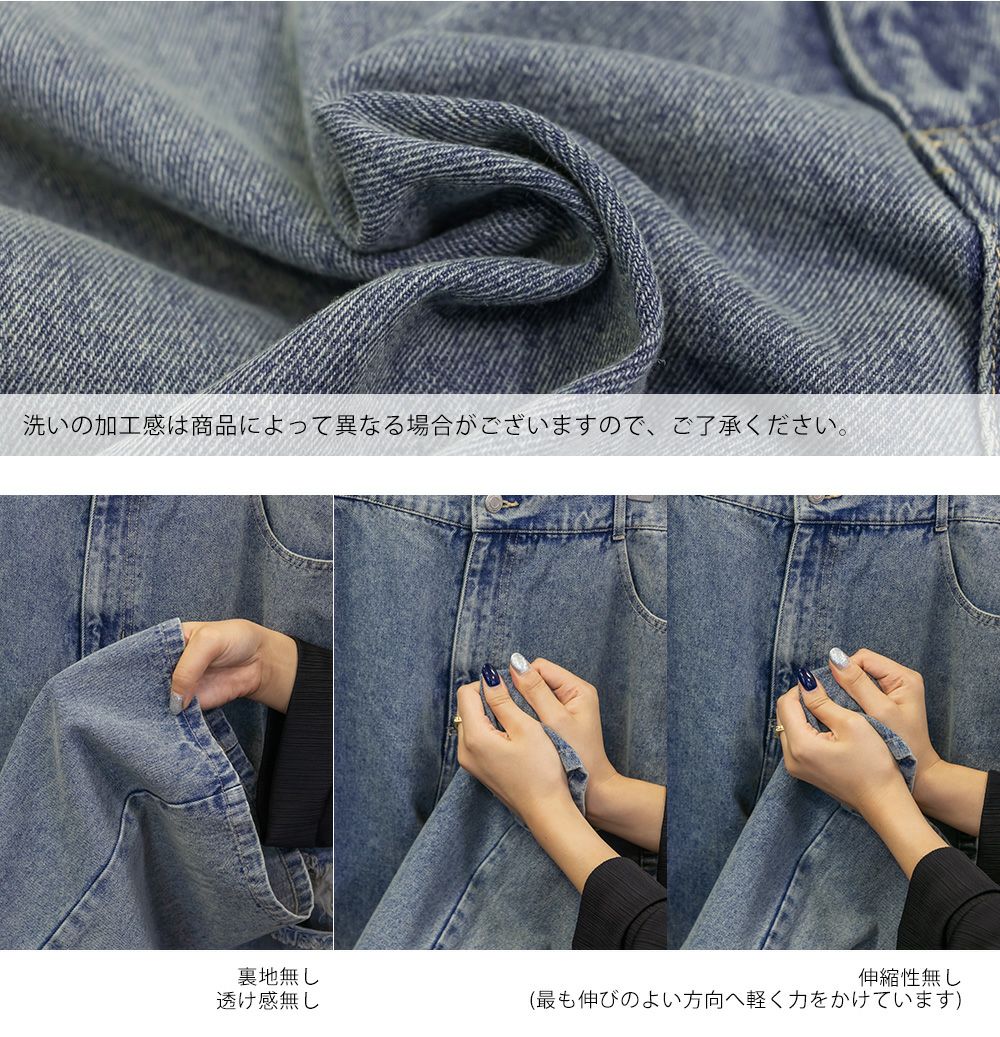 洗いの加工感は商品によって異なる場合がございますので、ご了承ください。

裏地無し
透け感無し

伸縮性無し
(最も伸びのよい方向へ軽く力をかけています)