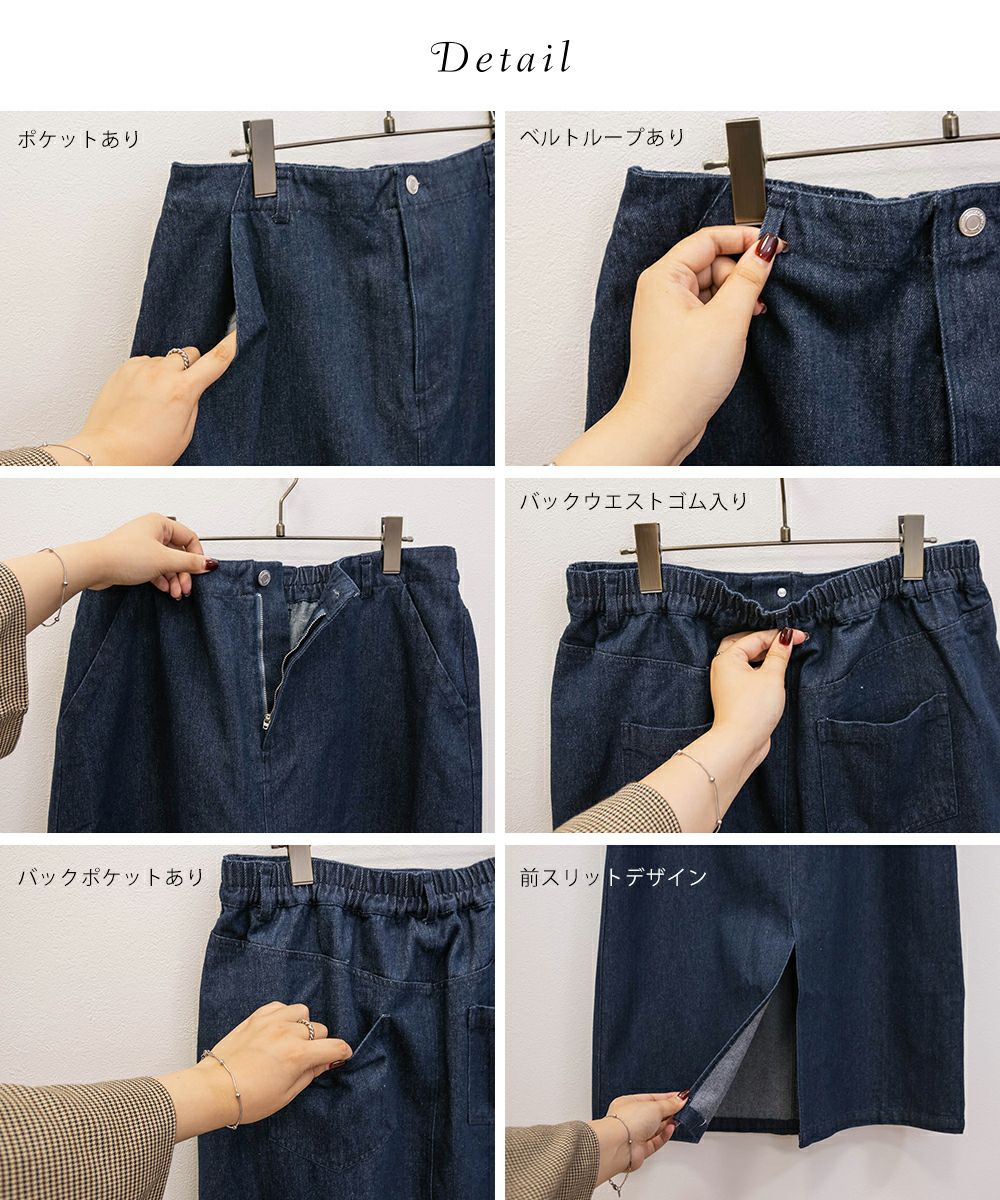 Detail

ポケットあり

ベルトループあり

バックウエストゴム入り

バックポケットあり

前スリットデザイン