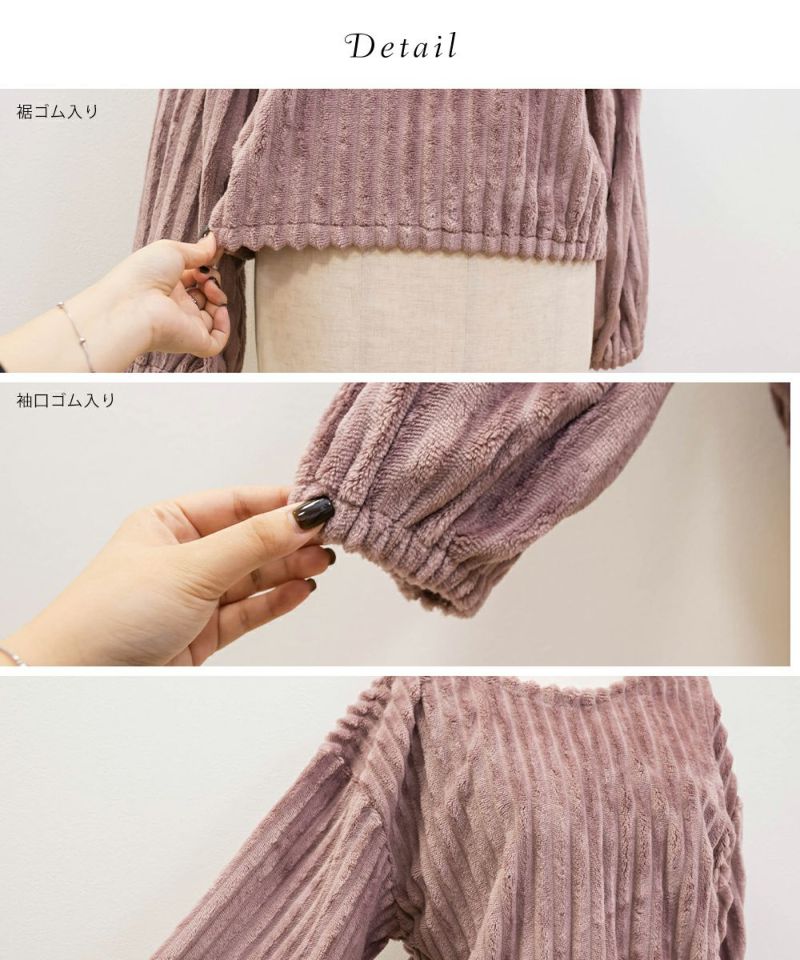 Detail

裾ゴム入り

袖口ゴム入り