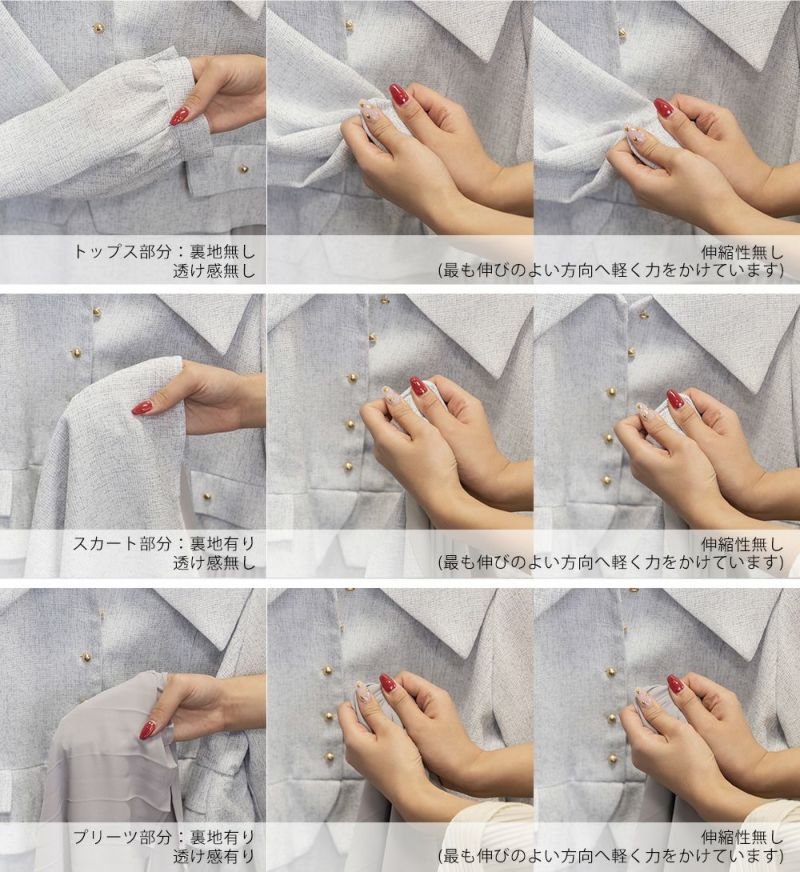 トップス部分：裏地無し
透け感無し

伸縮性無し
(最も伸びのよい方向へ軽く力をかけています)

スカート部分：裏地有り
透け感無し

伸縮性無し
(最も伸びのよい方向へ軽く力をかけています)

プリーツ部分：裏地有り
透け感有り

伸縮性無し
(最も伸びのよい方向へ軽く力をかけています)