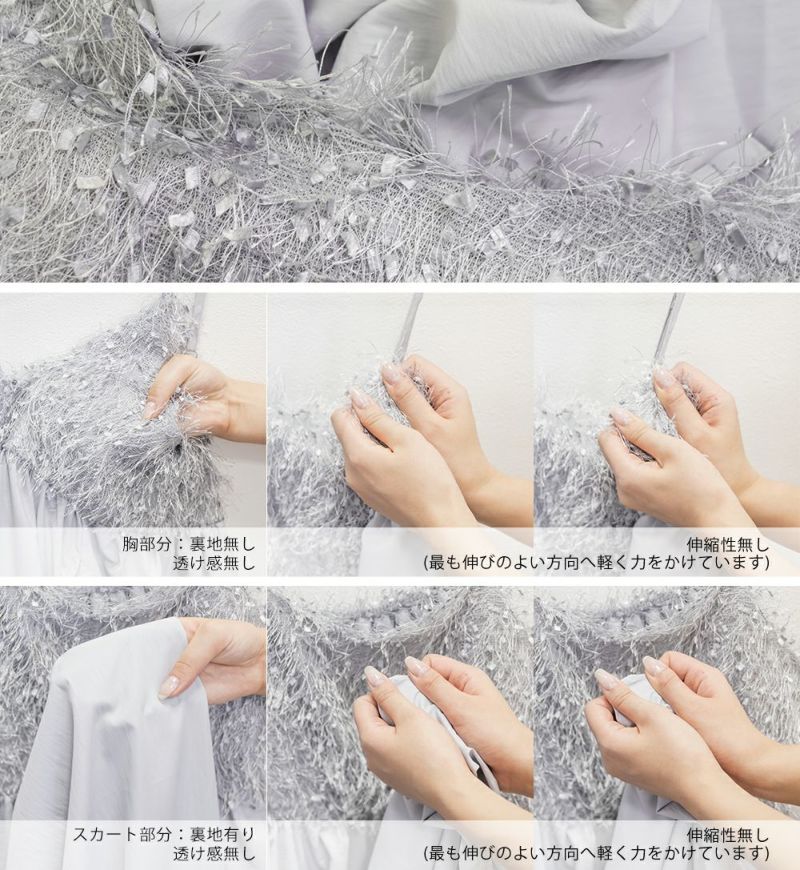 胸部分：裏地無し
透け感無し

伸縮性無し
(最も伸びのよい方向へ軽く力をかけています)

スカート部分：裏地有り
透け感無し

伸縮性無し
(最も伸びのよい方向へ軽く力をかけています)