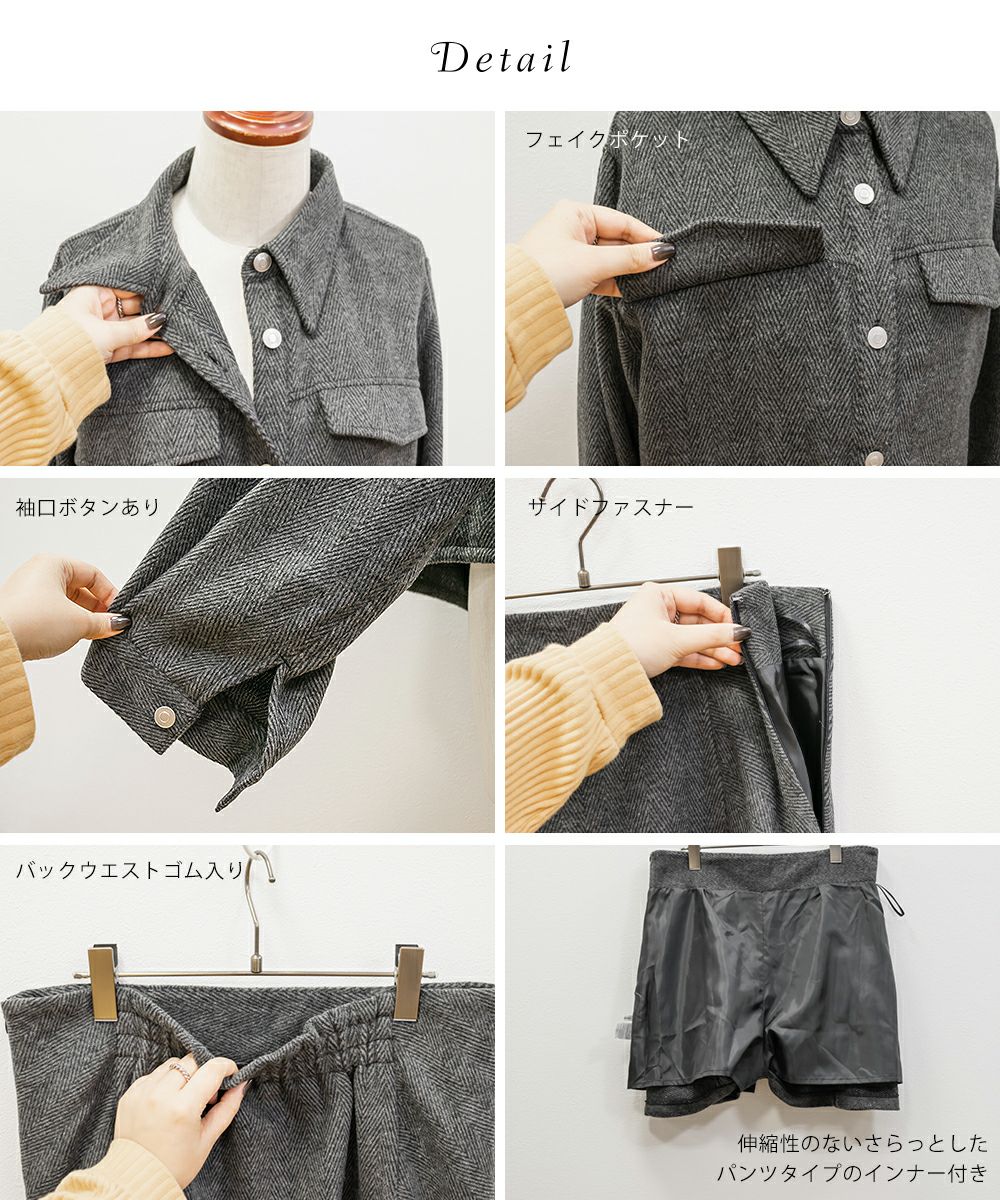 Detail

フェイクポケット

袖口ボタンあり

サイドファスナー

バックウエストゴム入り

伸縮性のないさらっとした
パンツタイプのインナー付き