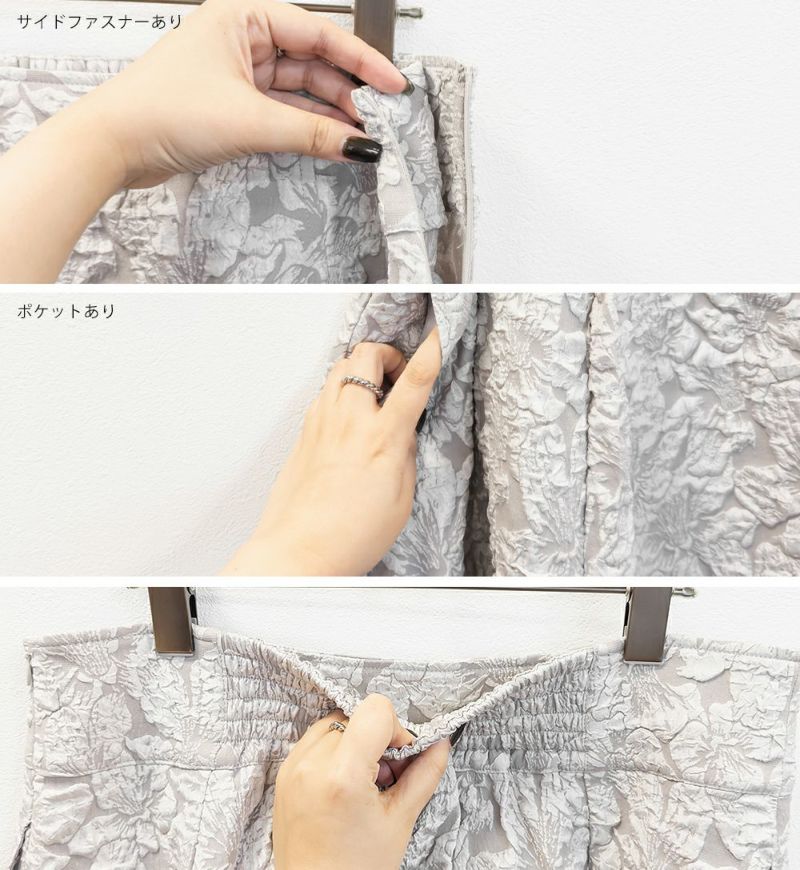 サイドファスナーあり

ポケットあり