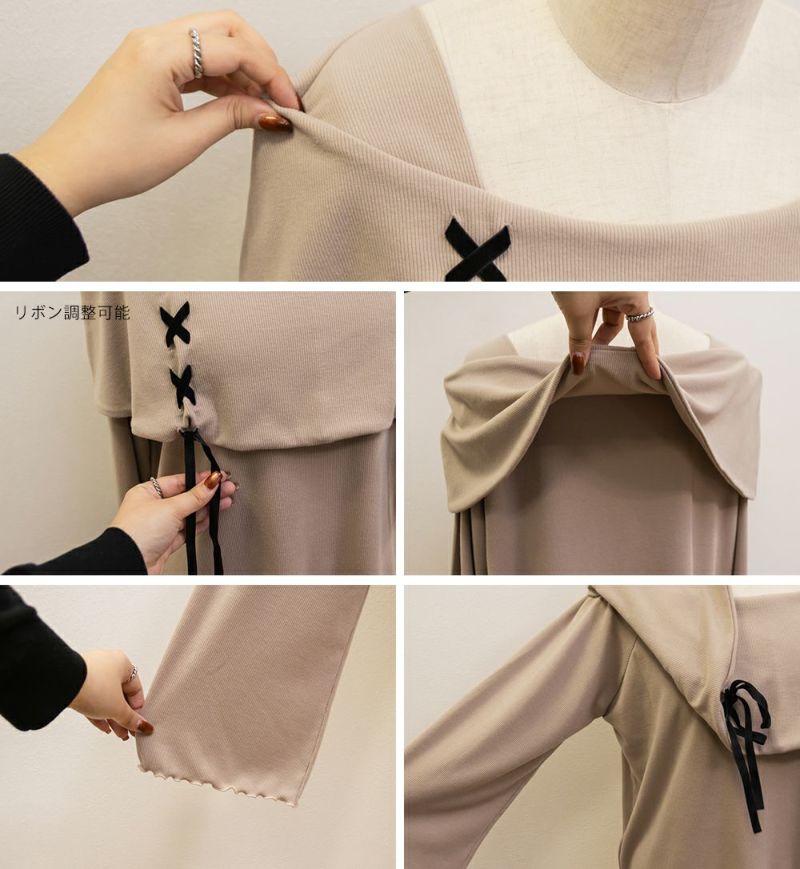 リボン調整可能