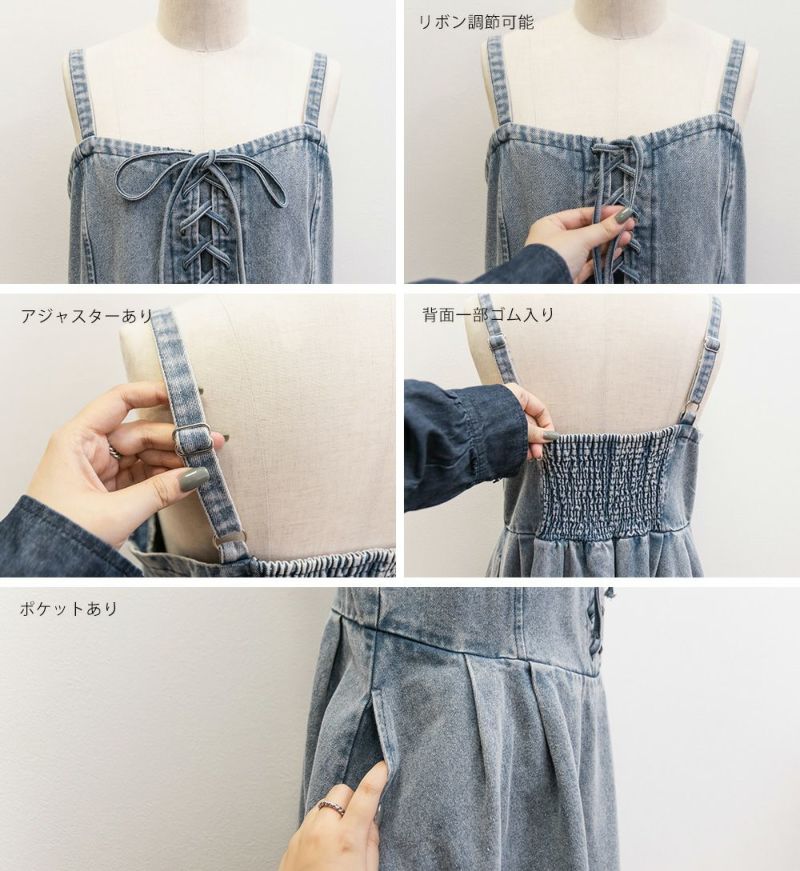 リボン調節可能

アジャスターあり

背面一部ゴム入り

ポケットあり