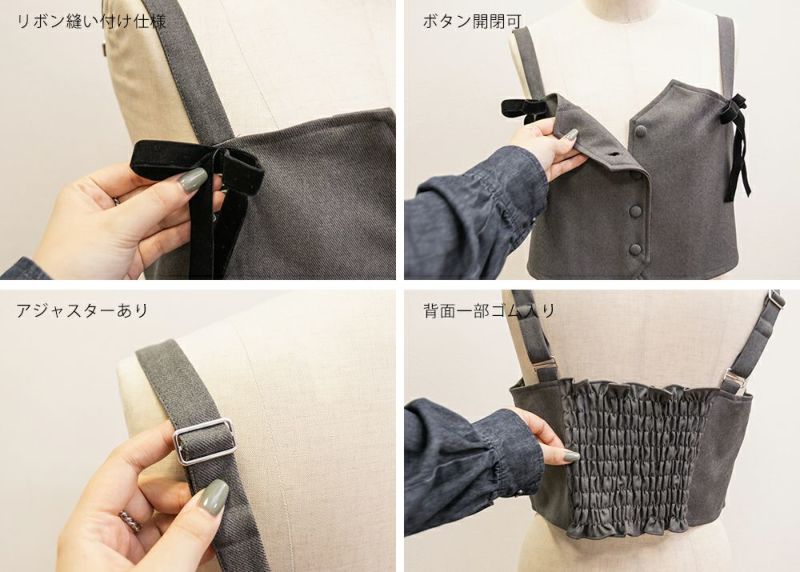 リボン縫い付け仕様

ボタン開閉可

アジャスターあり

背面一部ゴム入り