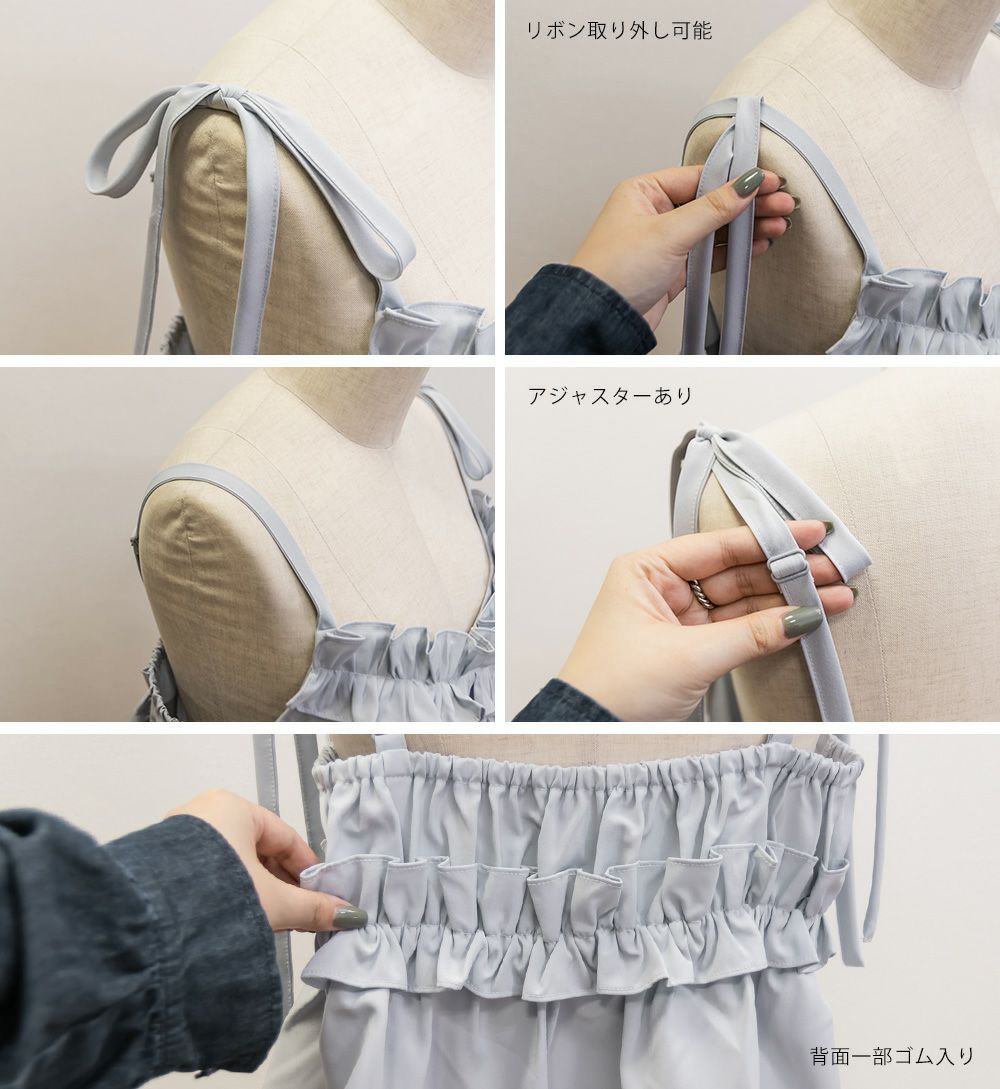 リボン取り外し可能

アジャスターあり

背面一部ゴム入り