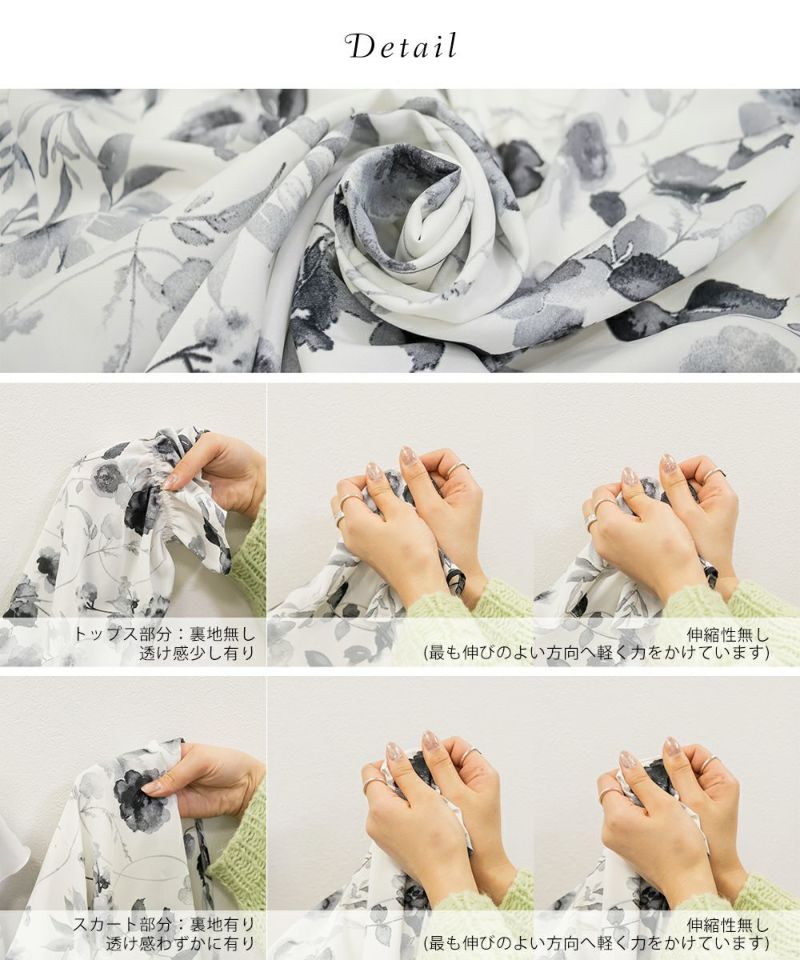 Detail

トップス部分：裏地無し
透け感少し有り

伸縮性無し
(最も伸びのよい方向へ軽く力をかけています)

スカート部分：裏地有り
透け感わずかに有り

伸縮性無し
(最も伸びのよい方向へ軽く力をかけています)