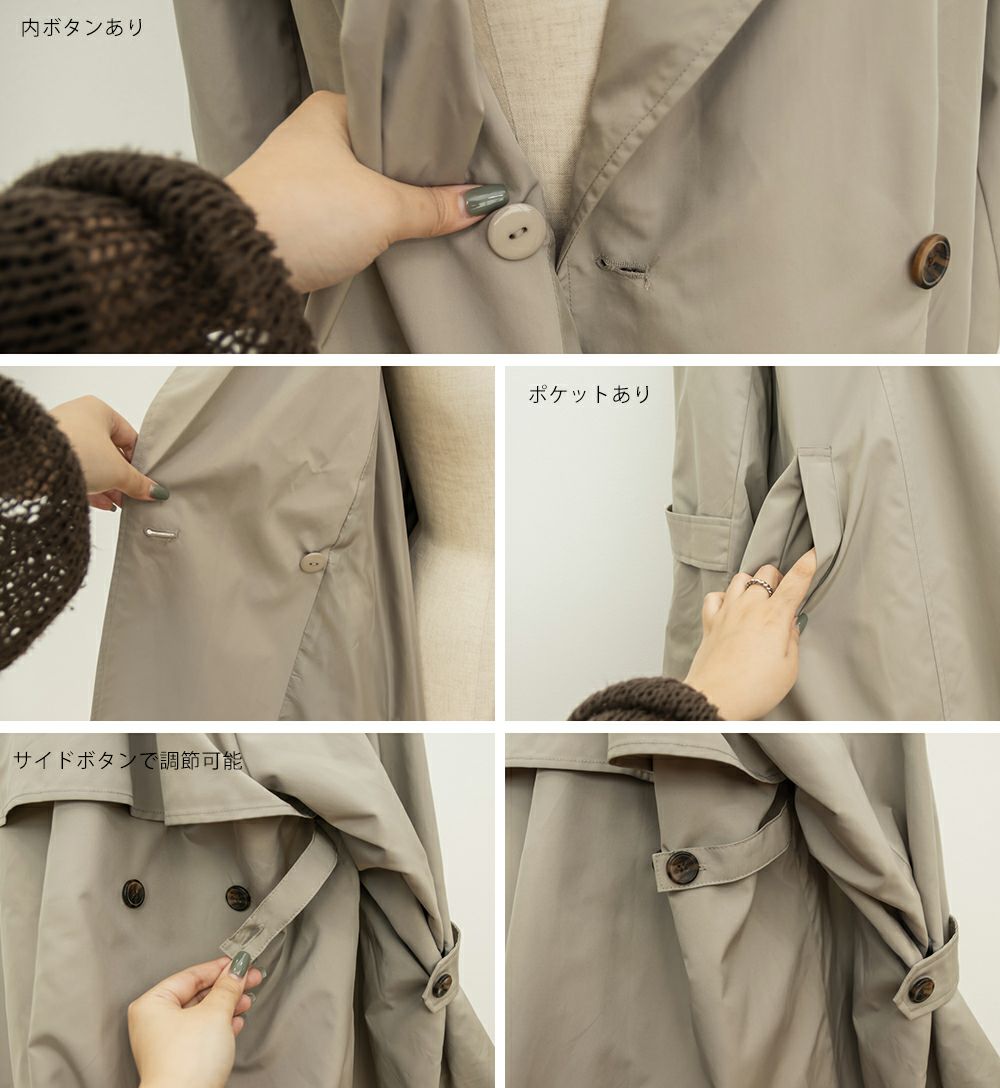 内ボタンあり

ポケットあり

サイドボタンで調節可能