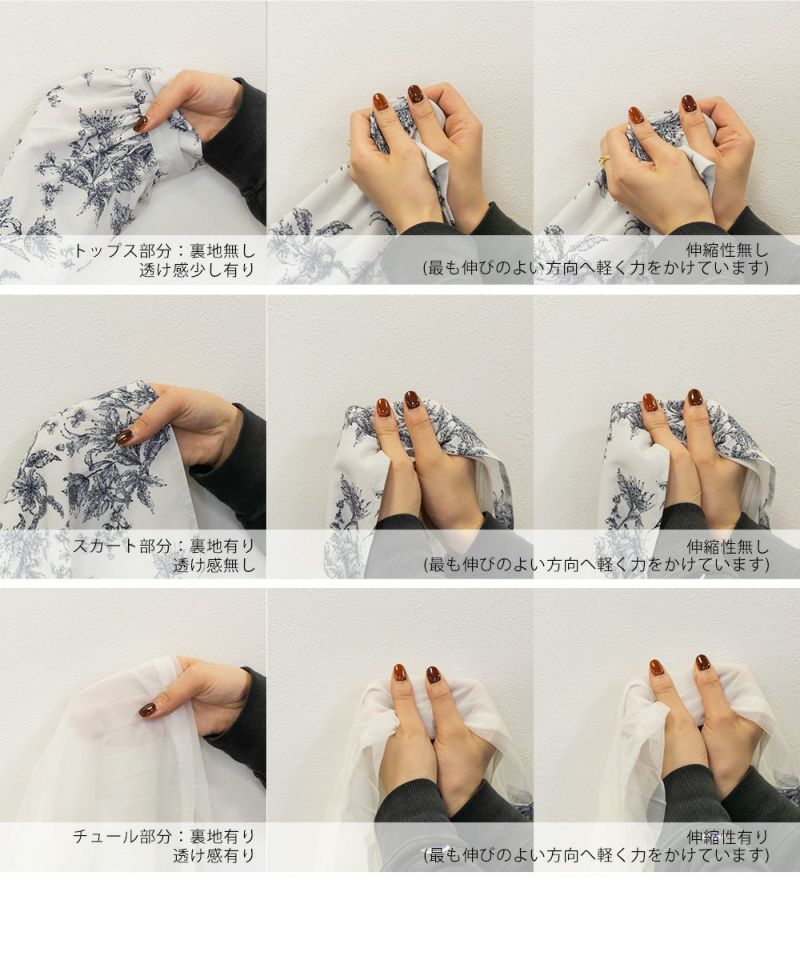 トップス部分：裏地無し
透け感少し有り

伸縮性無し
(最も伸びのよい方向へ軽く力をかけています)

スカート部分：裏地有り
透け感無し

伸縮性無し
(最も伸びのよい方向へ軽く力をかけています)

チュール部分：裏地有り
透け感有り

伸縮性有り
(最も伸びのよい方向へ軽く力をかけています)