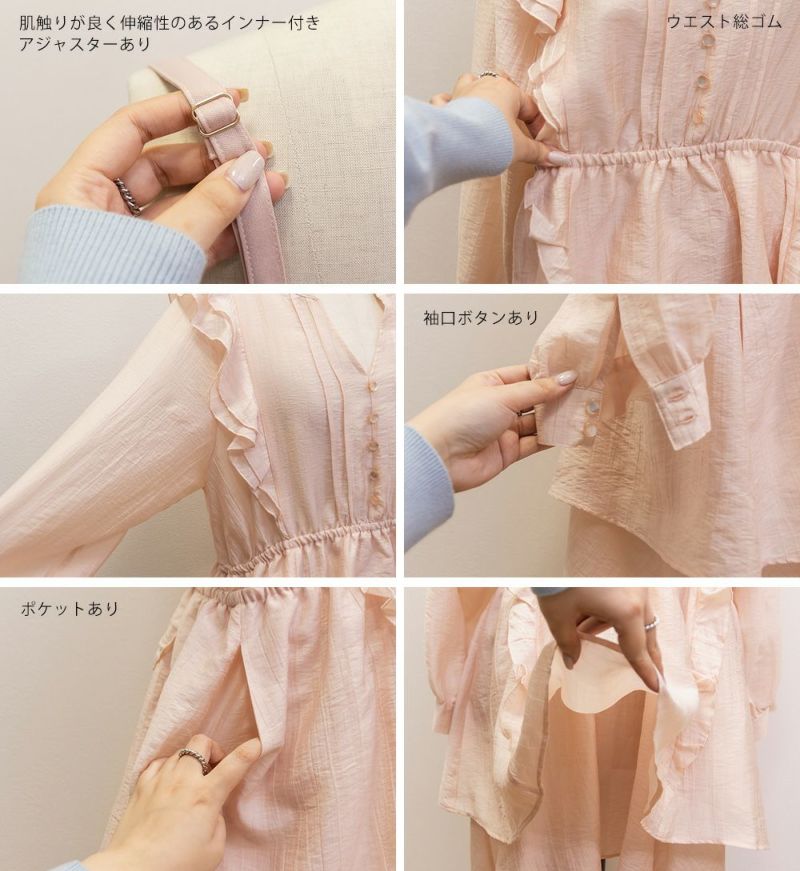 肌触りが良く伸縮性のあるインナー付き
アジャスターあり

ウエスト総ゴム

袖口ボタンあり

ポケットあり