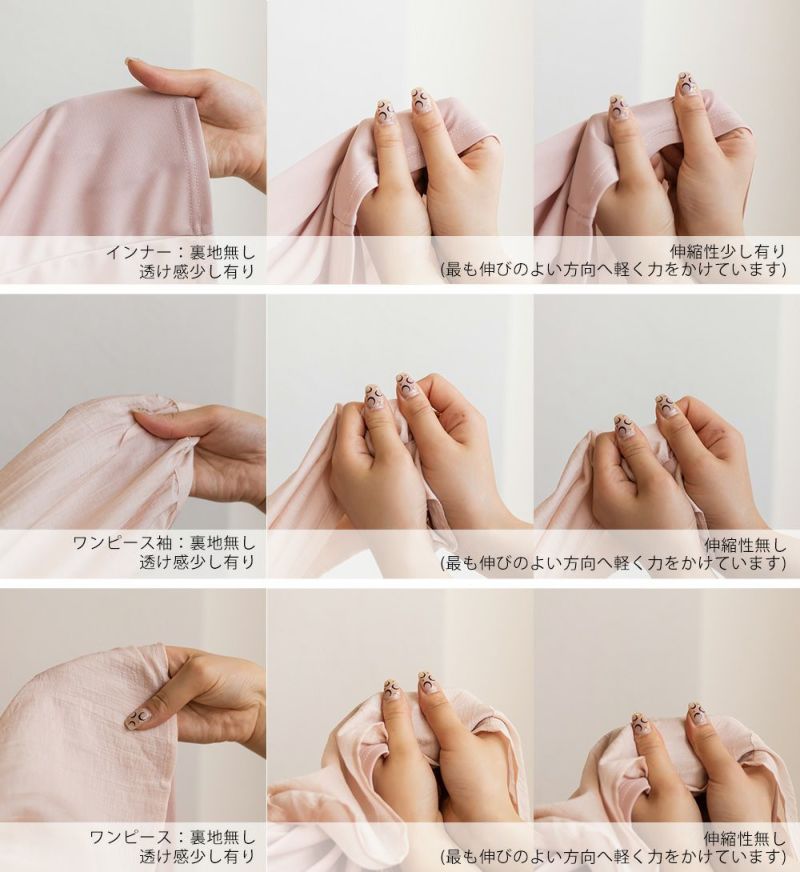 インナー：裏地無し
透け感少し有り

伸縮性少し有り
(最も伸びのよい方向へ軽く力をかけています)

ワンピース袖：裏地無し
透け感少し有り

伸縮性無し
(最も伸びのよい方向へ軽く力をかけています)

ワンピース：裏地無し
透け感少し有り

伸縮性無し
(最も伸びのよい方向へ軽く力をかけています)