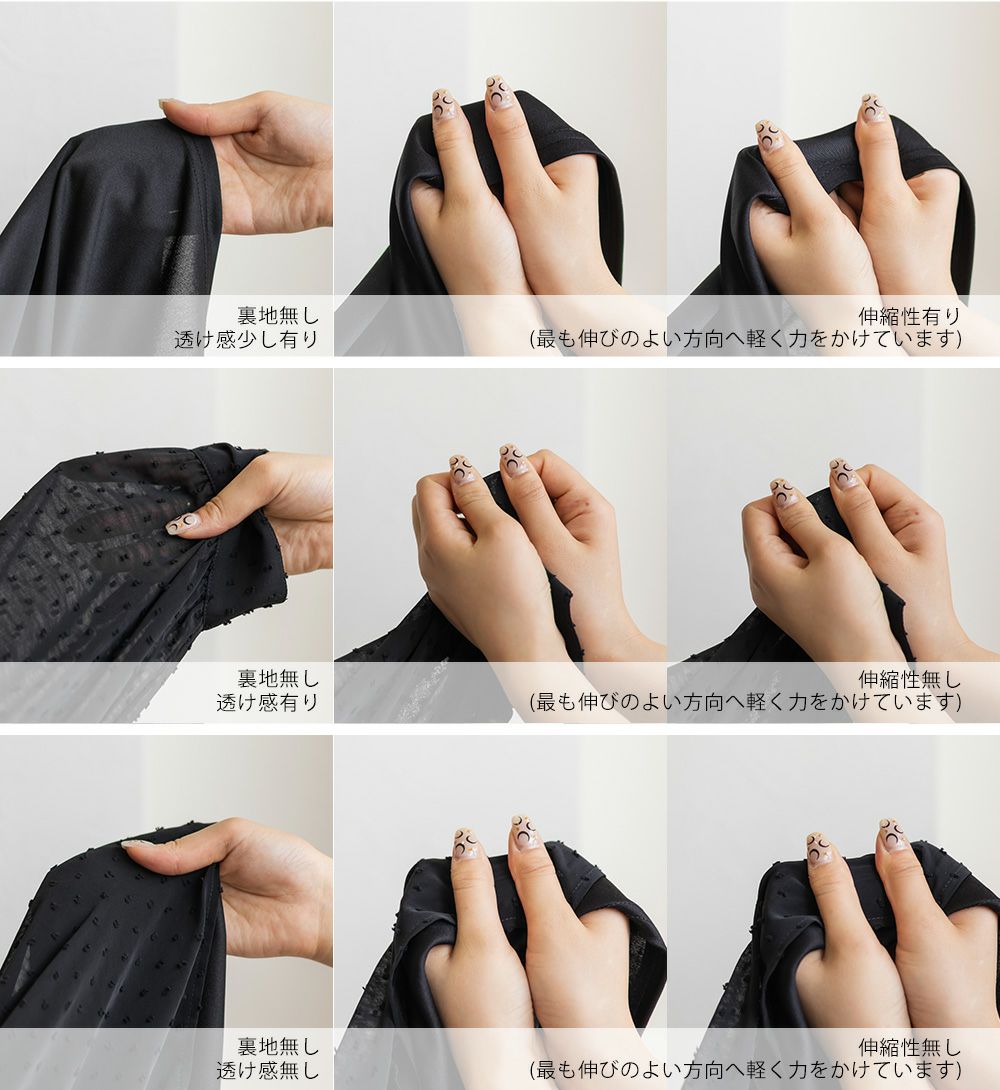 裏地無し
透け感少し有り

伸縮性有り
(最も伸びのよい方向へ軽く力をかけています)

裏地無し
透け感有り

伸縮性無し
(最も伸びのよい方向へ軽く力をかけています)

裏地無し
透け感無し

伸縮性無し
(最も伸びのよい方向へ軽く力をかけています)