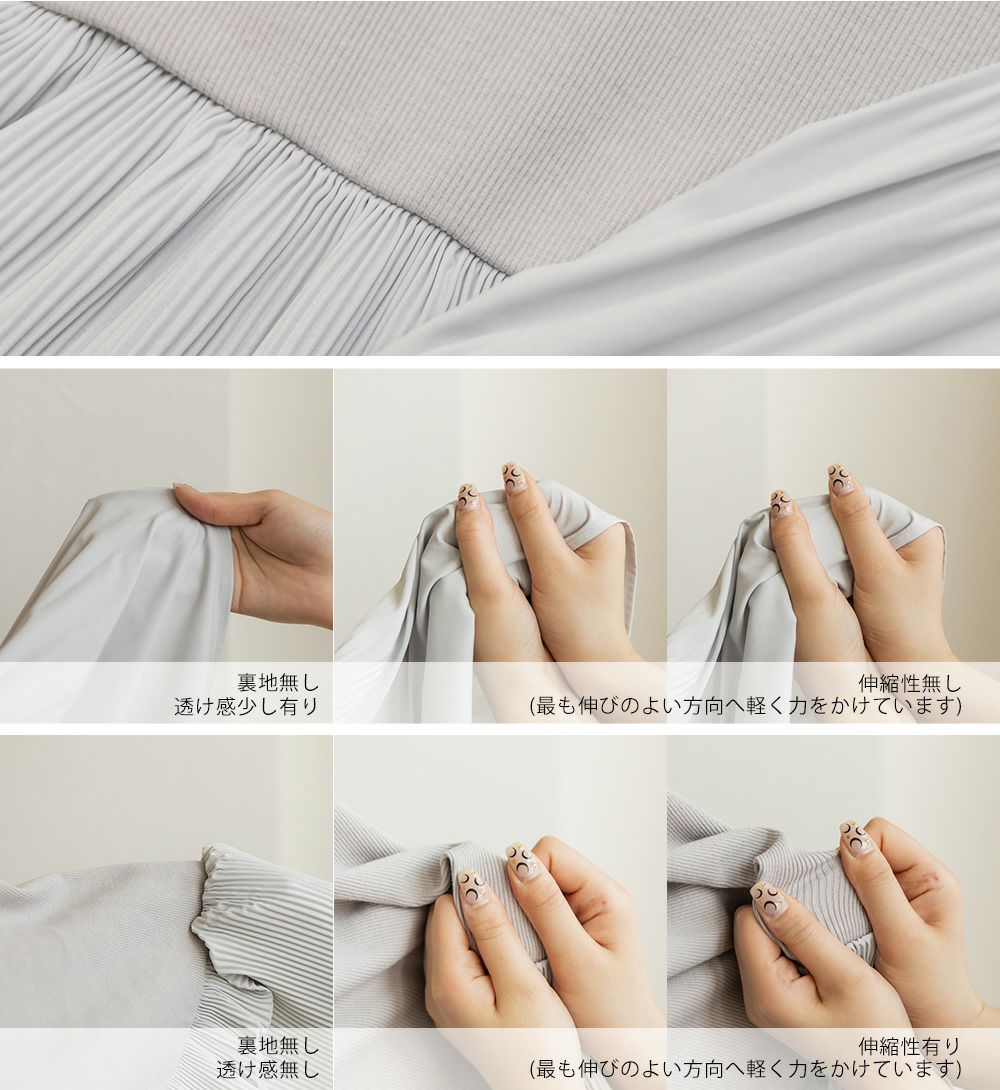 裏地無し
透け感少し有り

伸縮性無し
(最も伸びのよい方向へ軽く力をかけています)

裏地無し
透け感無し

伸縮性有り
(最も伸びのよい方向へ軽く力をかけています)