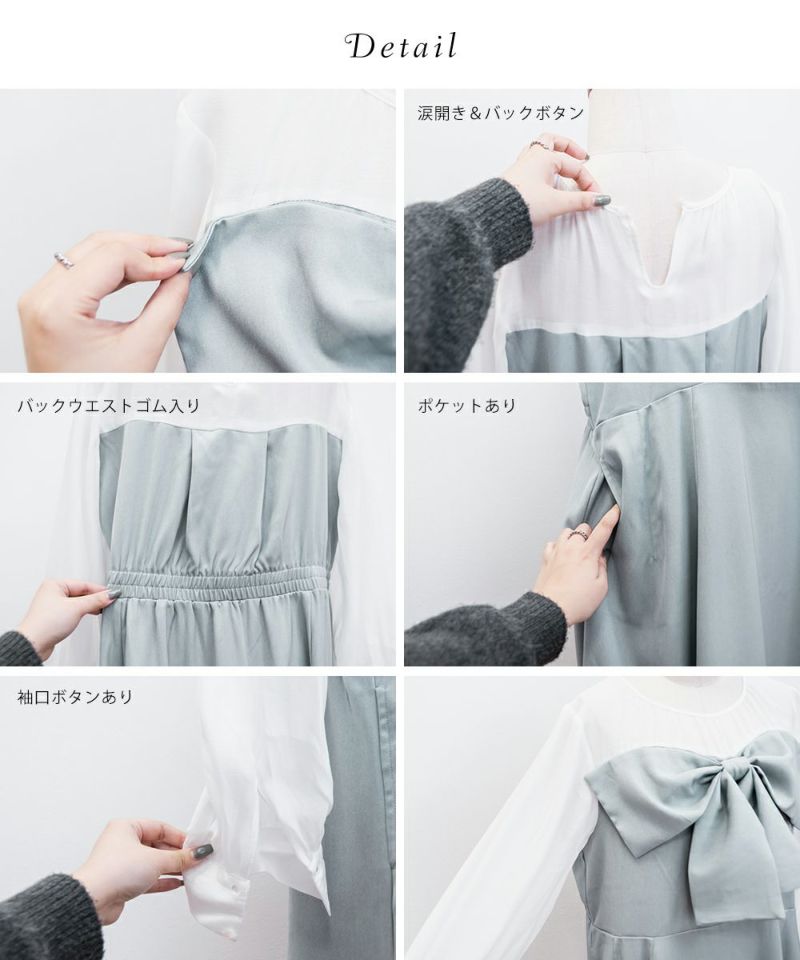 Detail

涙開き＆バックボタン

バックウエストゴム入り

ポケットあり

袖口ボタンあり