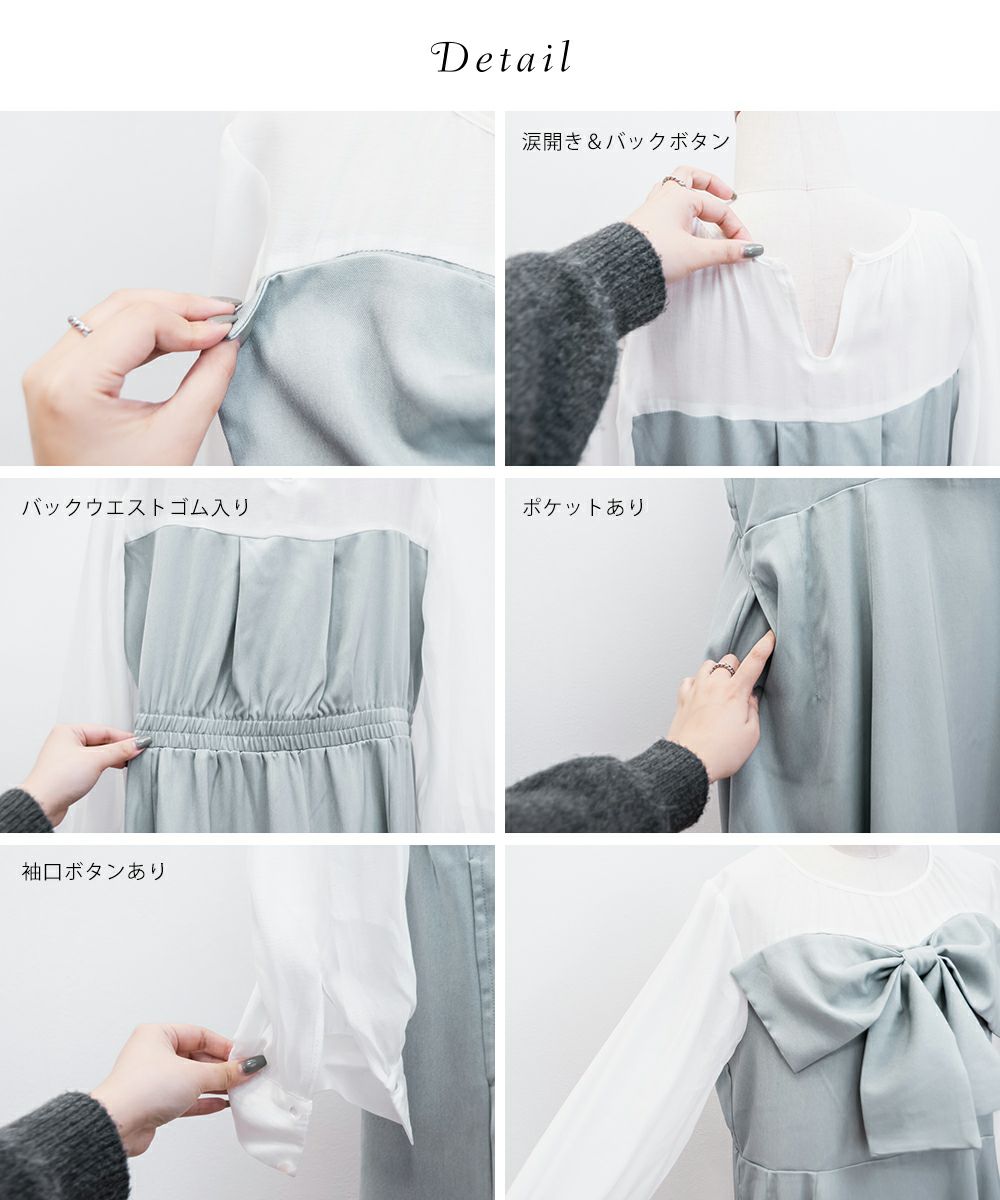 Detail

涙開き＆バックボタン

バックウエストゴム入り

ポケットあり

袖口ボタンあり