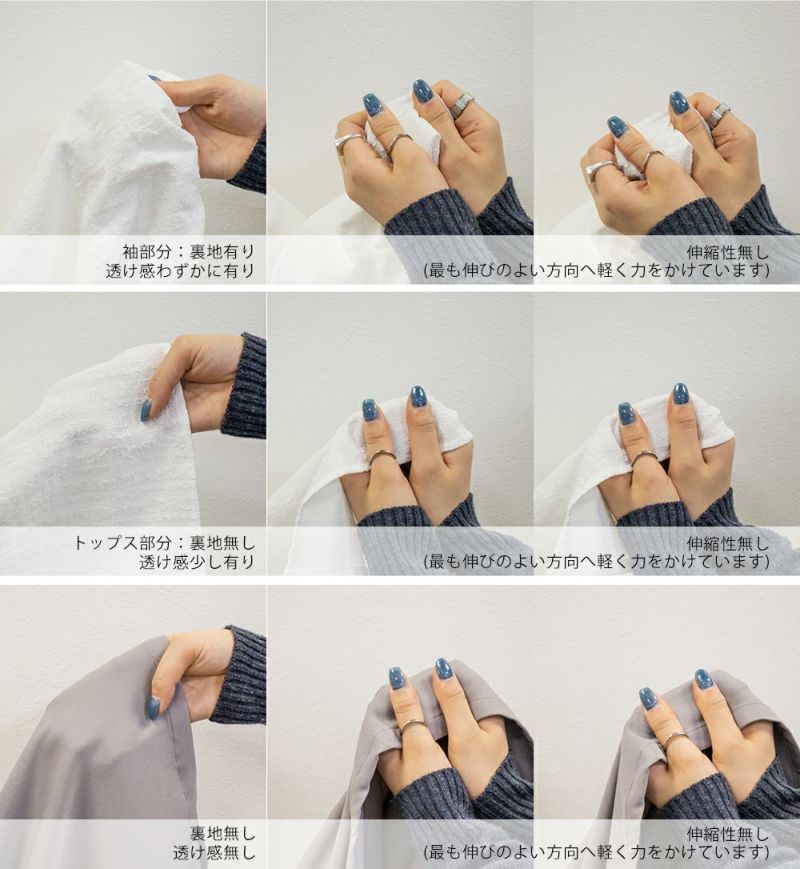 袖部分：裏地有り
透け感わずかに有り

伸縮性無し
(最も伸びのよい方向へ軽く力をかけています)

トップス部分：裏地無し
透け感少し有り

伸縮性無し
(最も伸びのよい方向へ軽く力をかけています)

裏地無し
透け感無し

伸縮性無し
(最も伸びのよい方向へ軽く力をかけています)