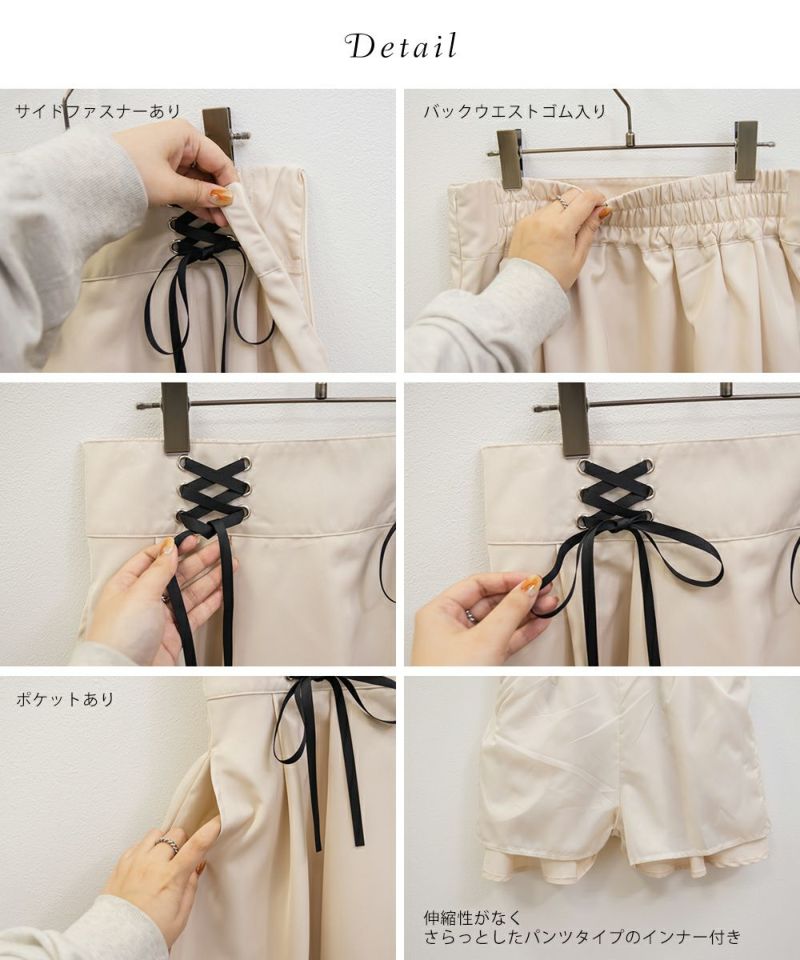 Detail

サイドファスナーあり

バックウエストゴム入り

ポケットあり

伸縮性がなく
さらっとしたパンツタイプのインナー付き