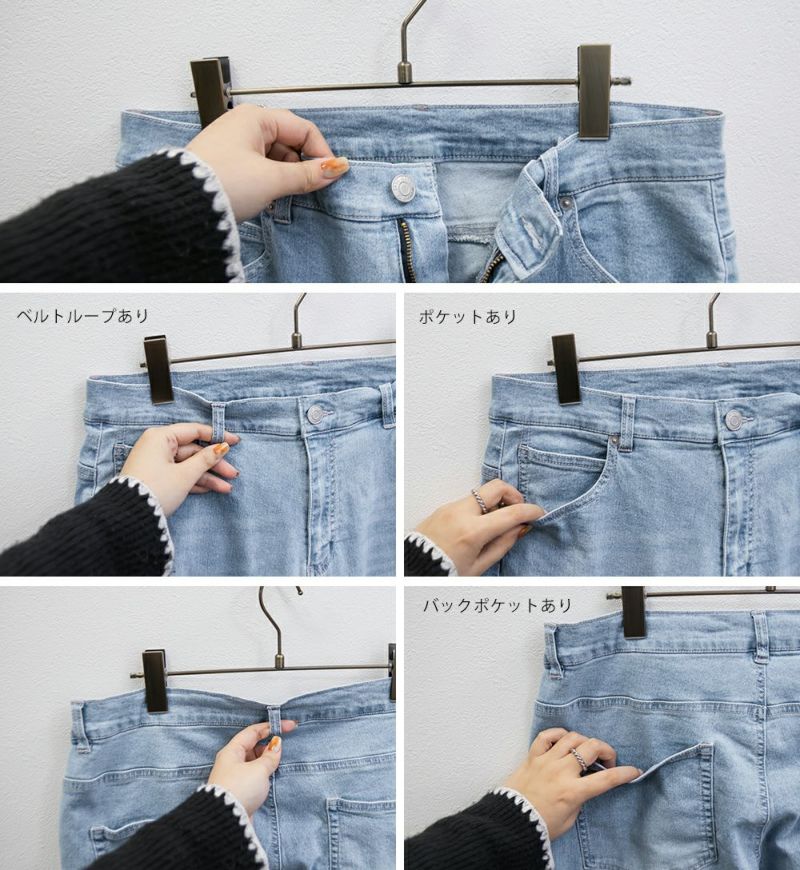 ベルトループあり

ポケットあり

バックポケットあり