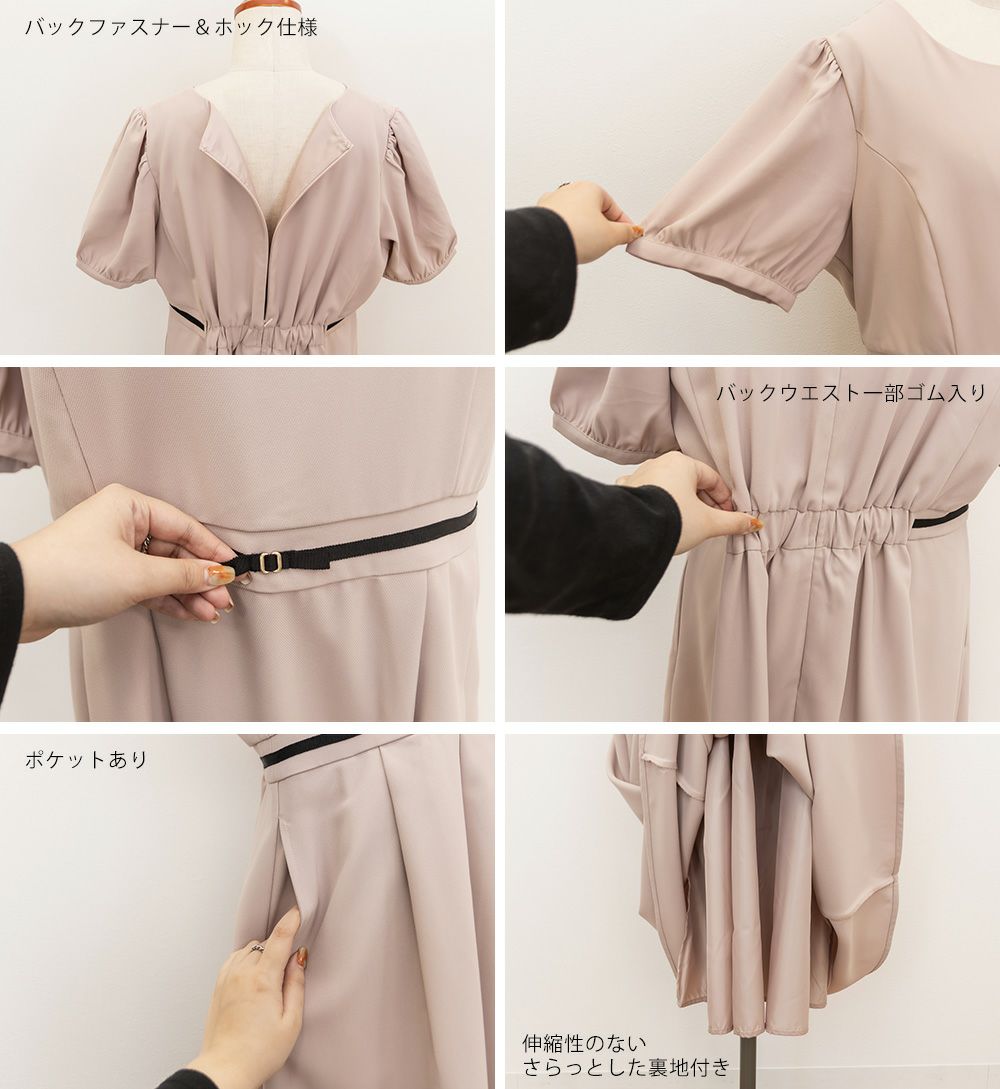 バックファスナー＆ホック仕様

バックウエスト一部ゴム入り

ポケットあり

伸縮性のない
さらっとした裏地付き