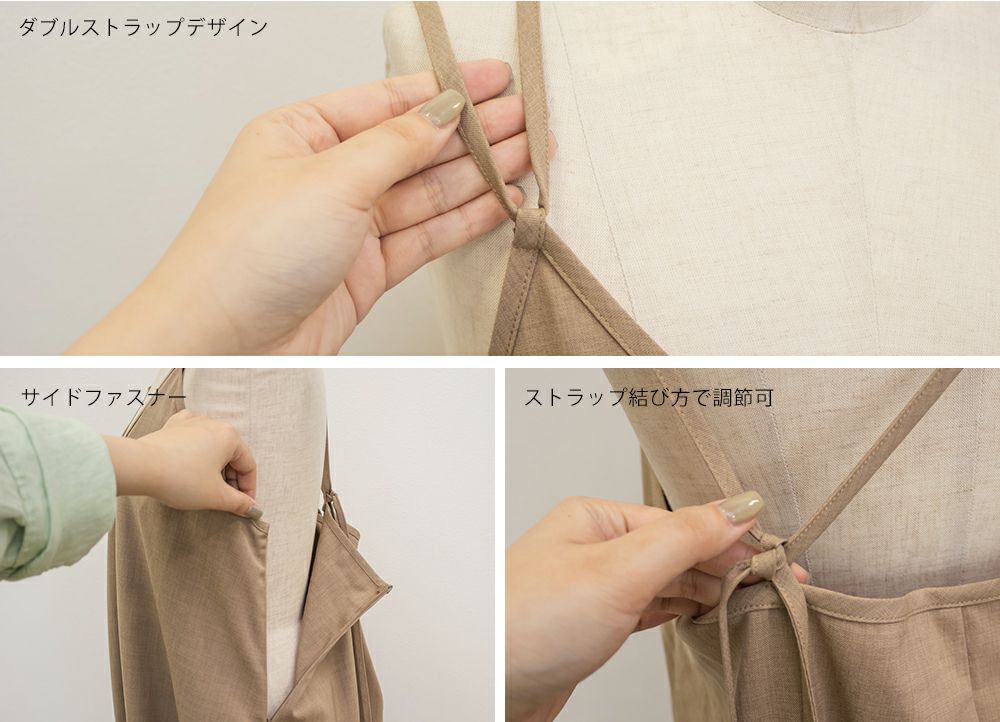 ダブルストラップデザイン

サイドファスナー

ストラップ結び方で調節可