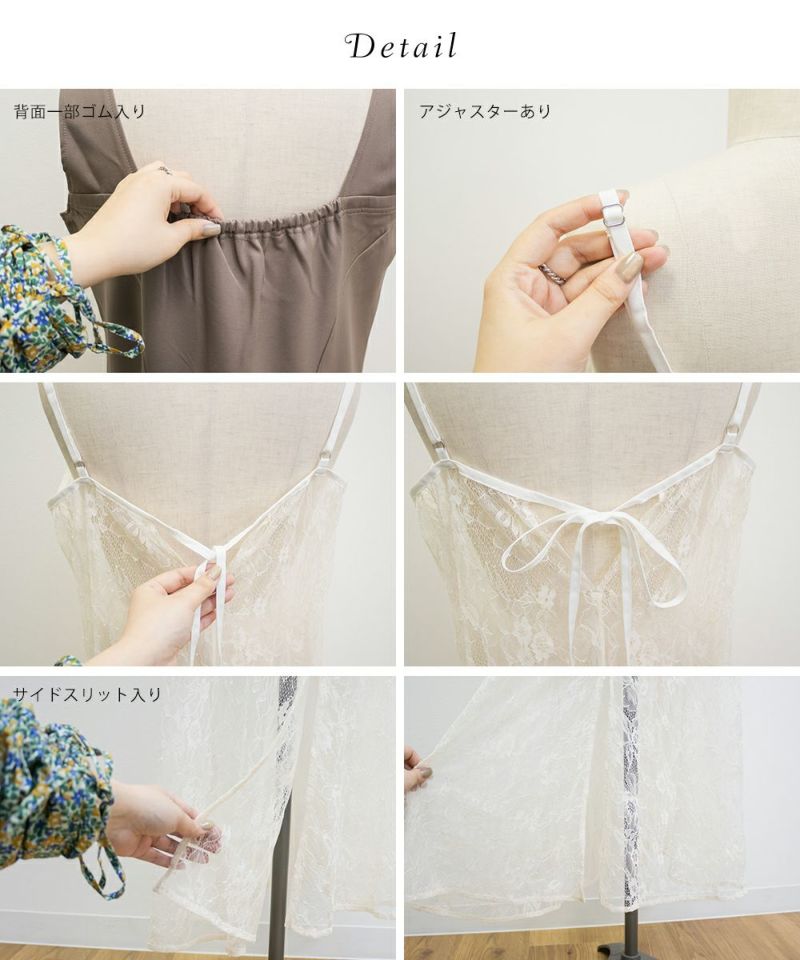 Detail

背面一部ゴム入り

アジャスターあり

サイドスリット入り