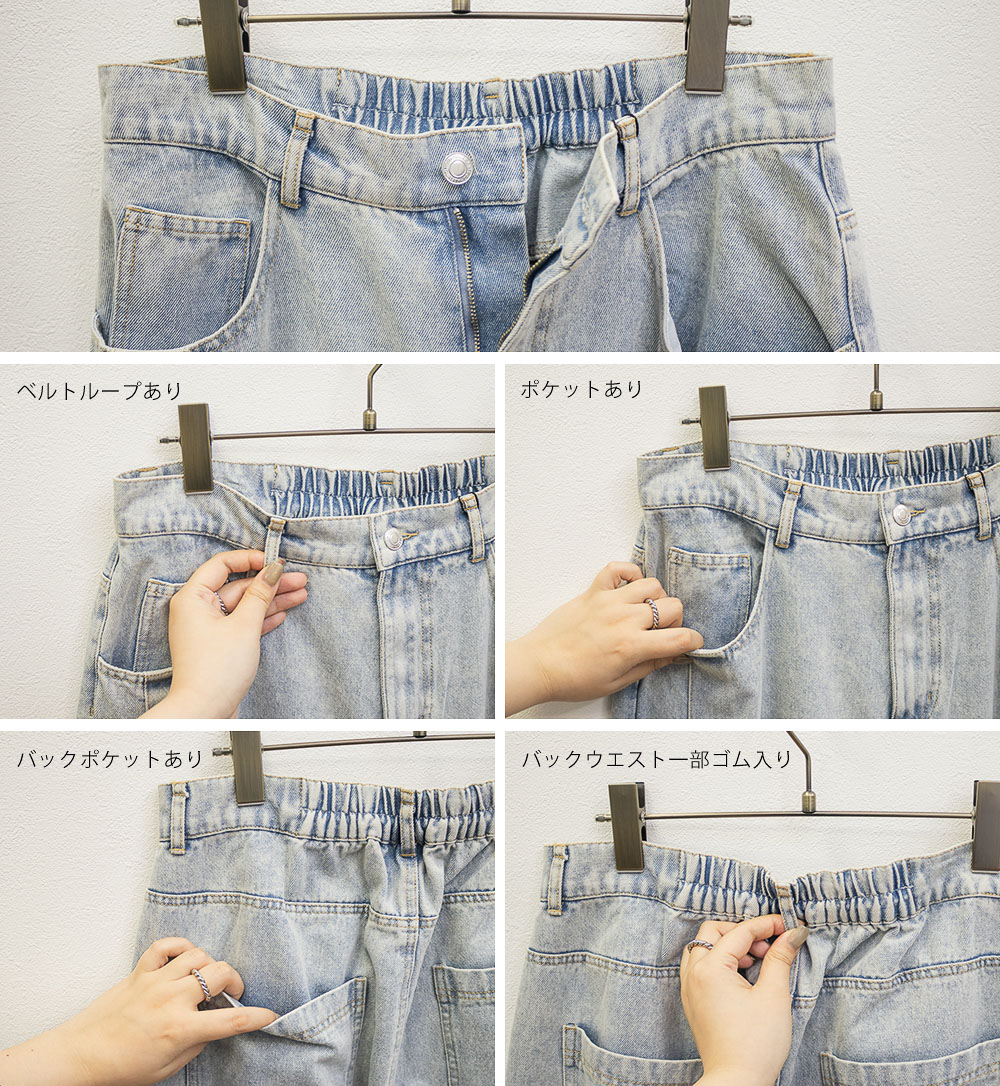 ベルトループあり

ポケットあり

バックポケットあり

バックウエスト一部ゴム入り