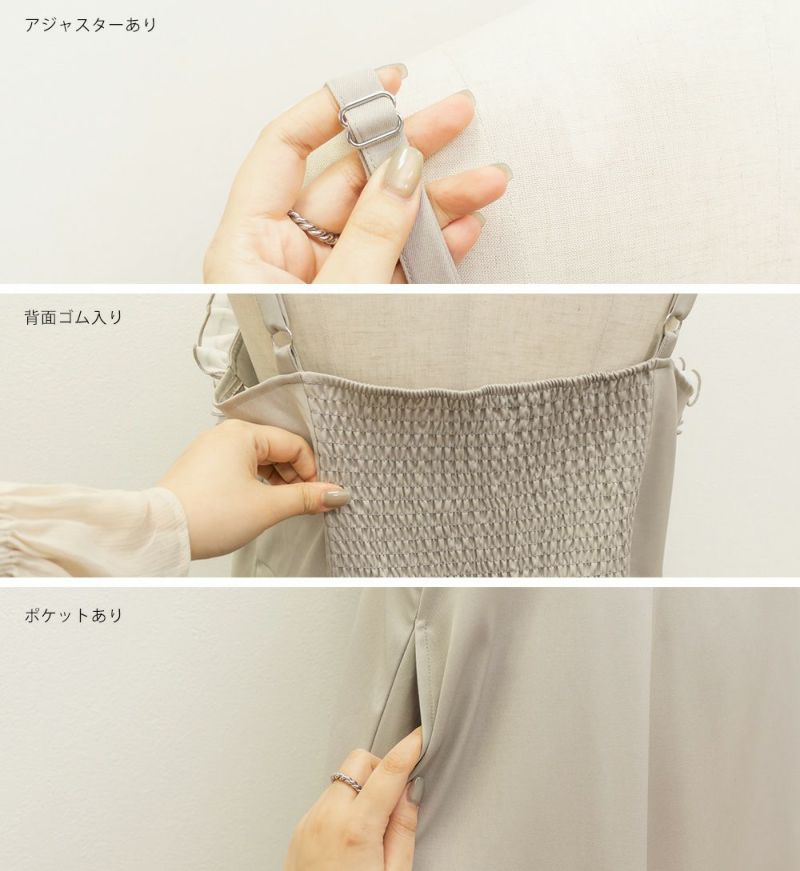 アジャスターあり

背面ゴム入り

ポケットあり