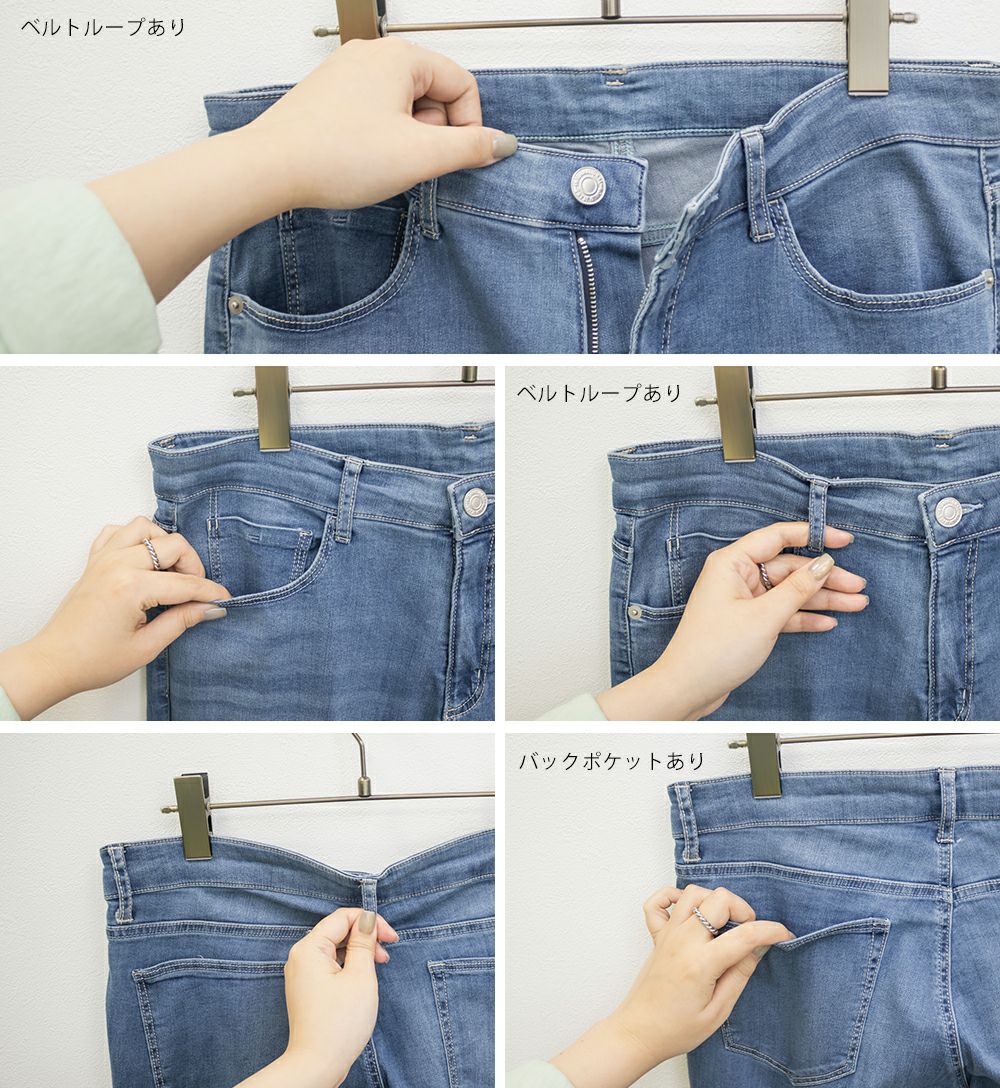 ベルトループあり

ベルトループあり

バックポケットあり