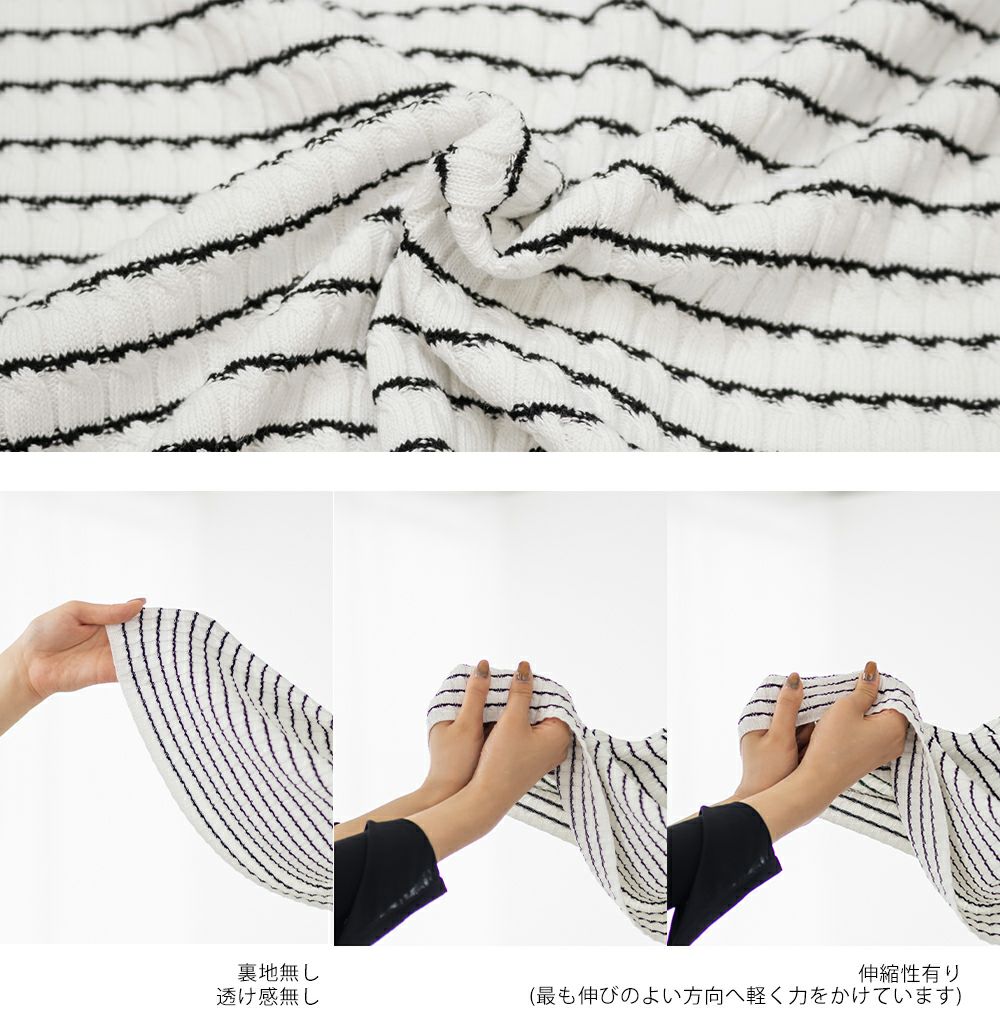 裏地無し
透け感無し

伸縮性有り
(最も伸びのよい方向へ軽く力をかけています)