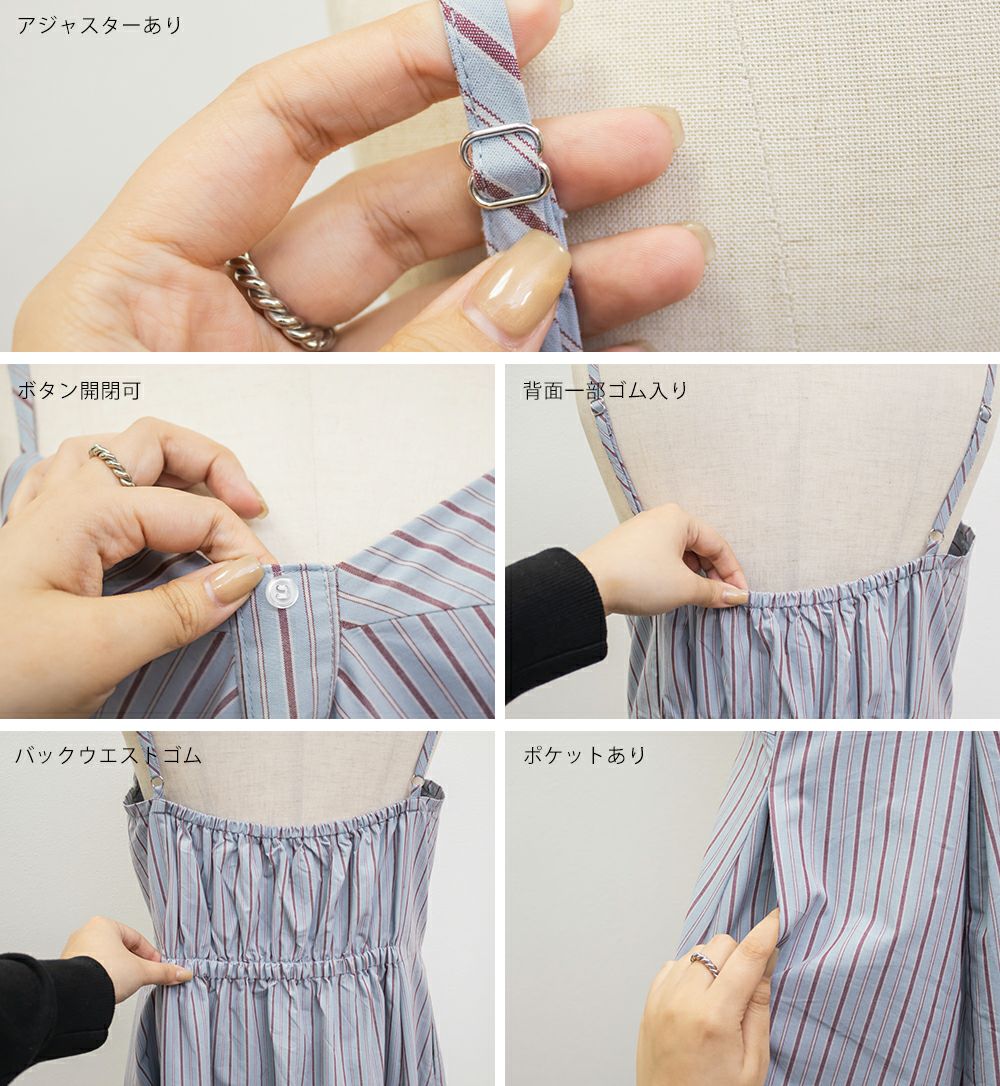 アジャスターあり

ボタン開閉可

背面一部ゴム入り

バックウエストゴム

ポケットあり