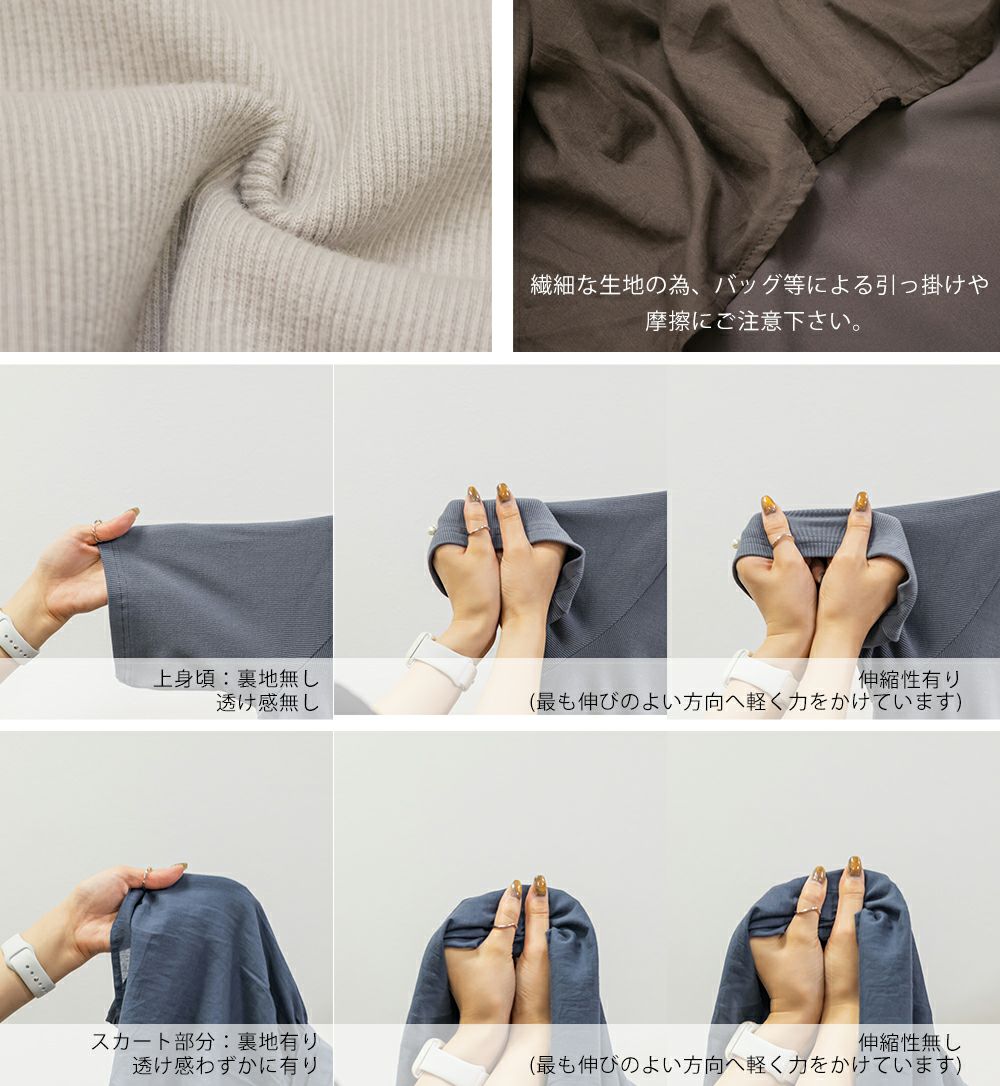 繊細な生地の為、バッグ等による引っ掛けや摩擦にご注意下さい。

上身頃：裏地無し
透け感無し

伸縮性有り
(最も伸びのよい方向へ軽く力をかけています)

スカート部分：裏地有り
透け感わずかに有り

伸縮性無し
(最も伸びのよい方向へ軽く力をかけています)