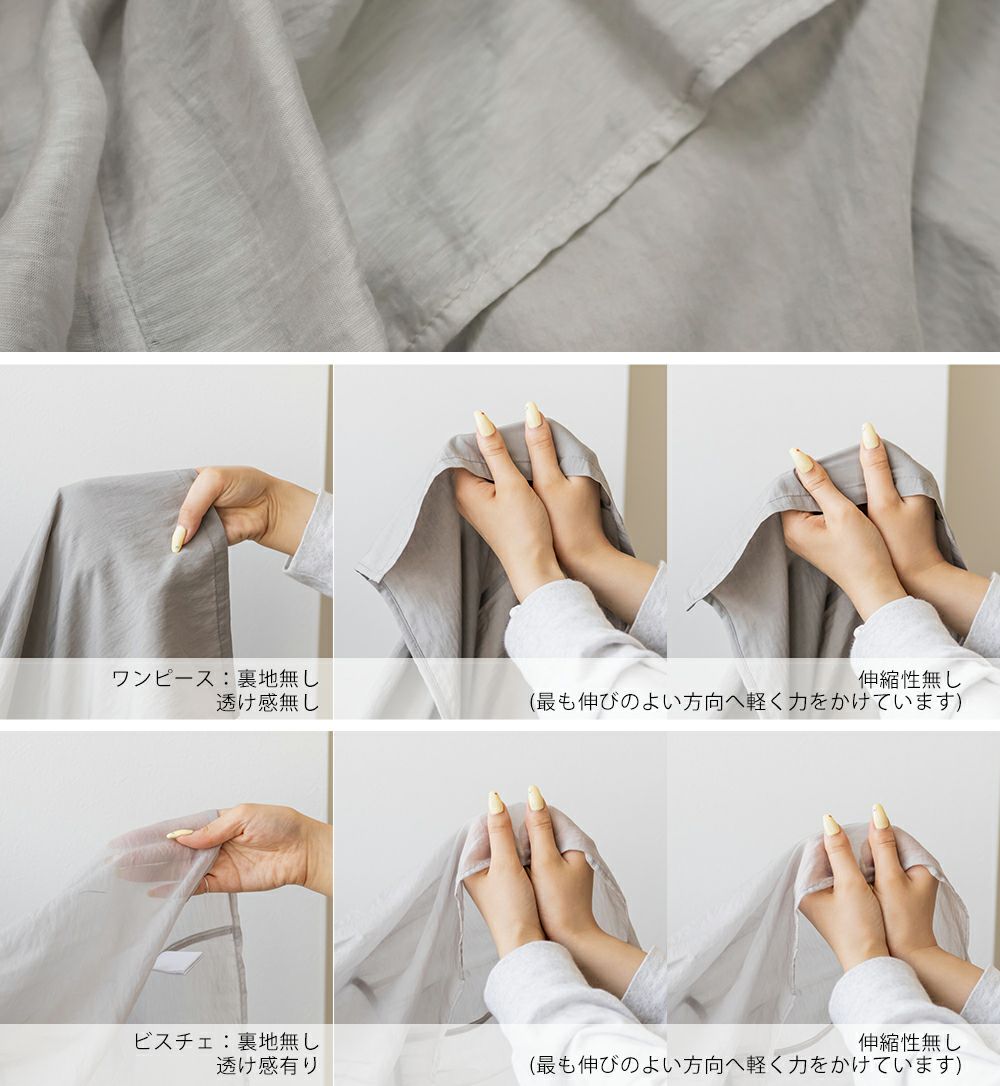 ワンピース：裏地無し
透け感無し

伸縮性無し
(最も伸びのよい方向へ軽く力をかけています)

ビスチェ：裏地無し
透け感有り

伸縮性無し
(最も伸びのよい方向へ軽く力をかけています)